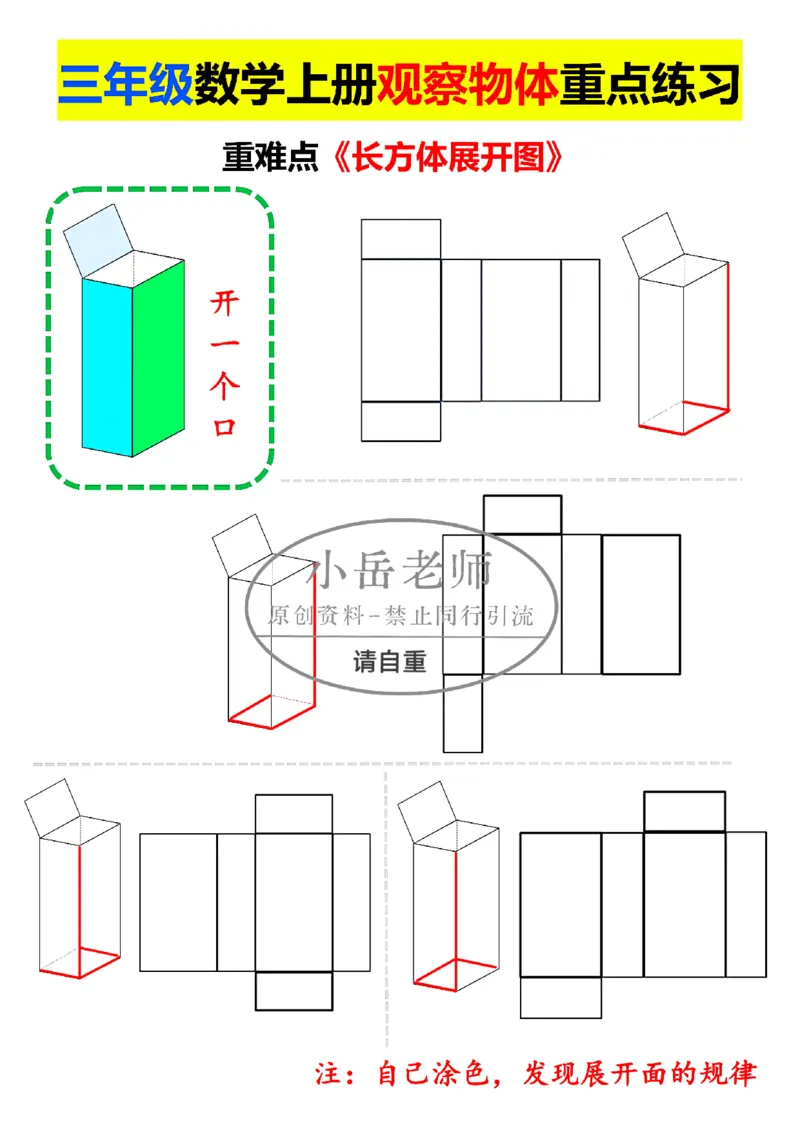 三年级数学上册观察物体重点练习

重难点《长方体展开图》

开一个口

小岳老师
原创资料-禁止同行引流
请自重

注：自己涂色，发现展开面的规律