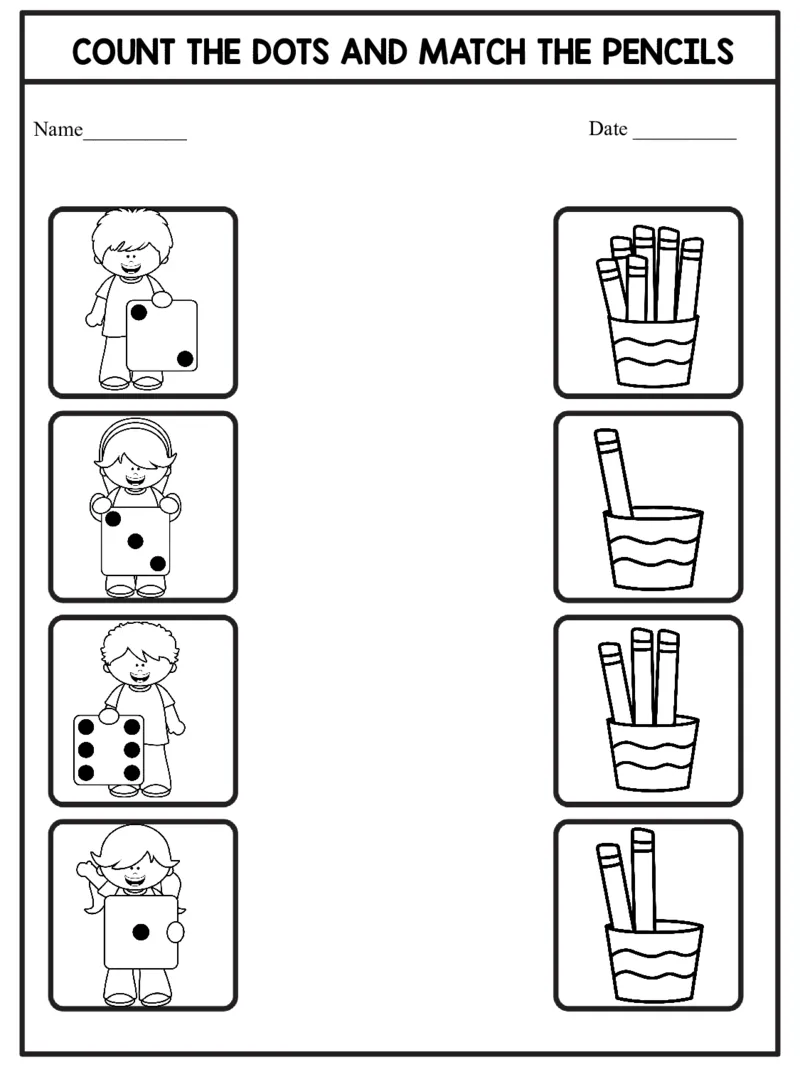 COUNT THE DOTS AND MATCH THE PENCILS

Name__________

Date __________