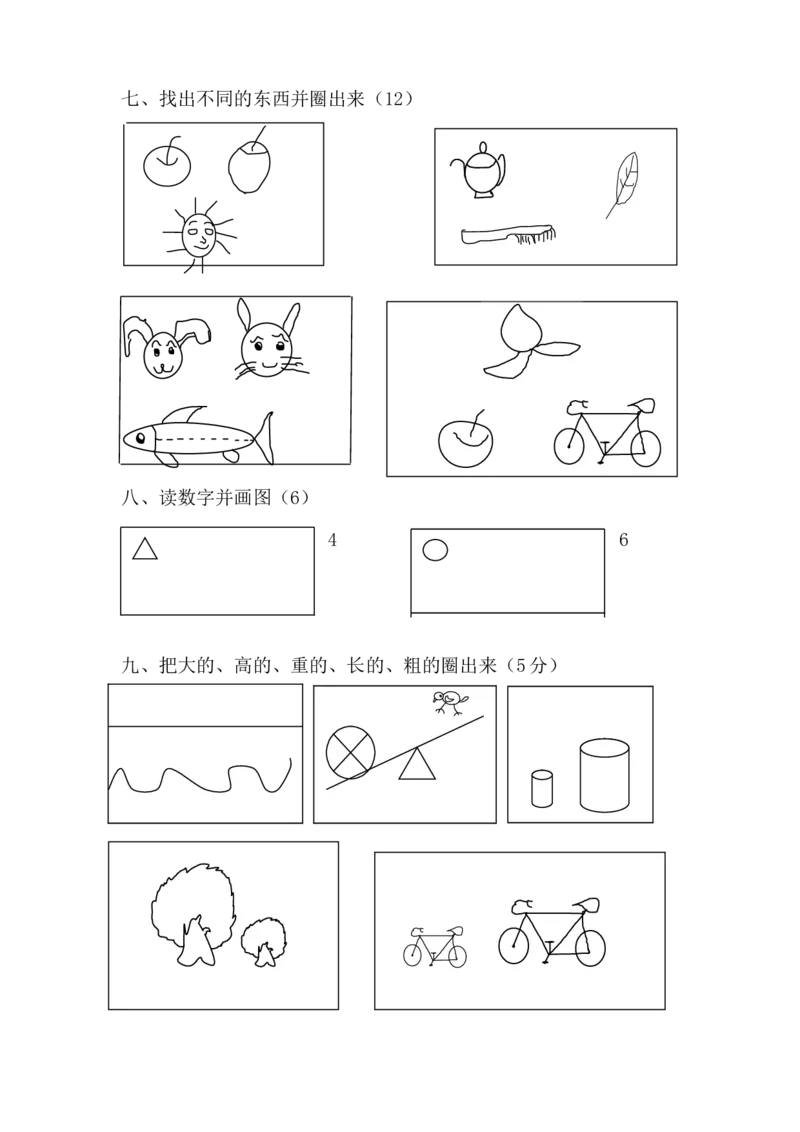 七、找出不同的东西并圈出来（12）

八、读数字并画图（6）

4

6

九、把大的、高的、重的、长的、粗的圈出来（5分）