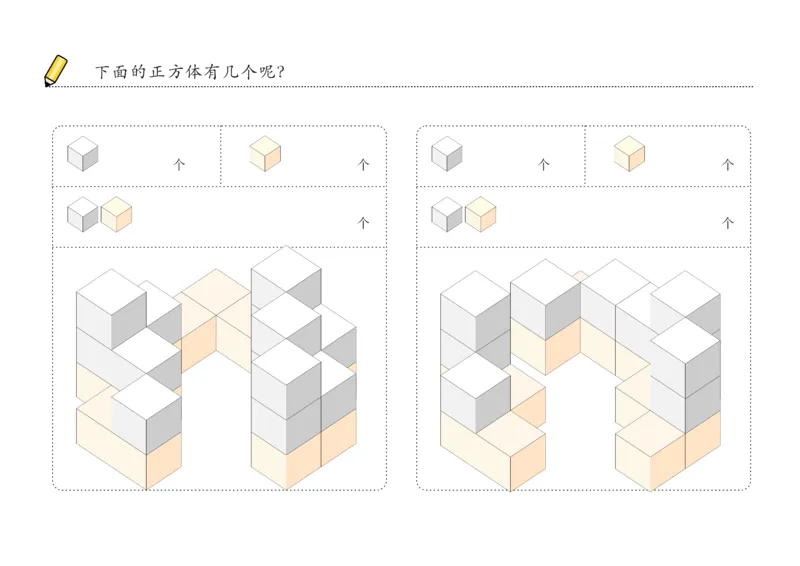 下面的正方体有几个呢？

个 个

个

个 个

个