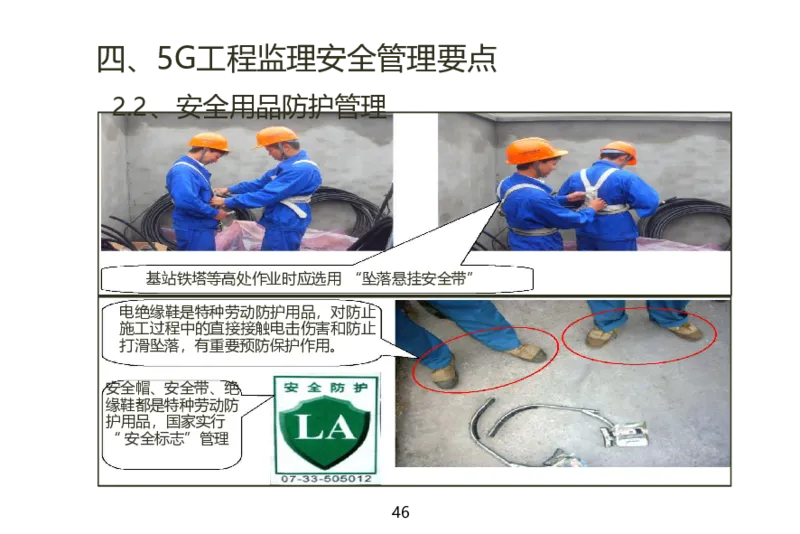 四、5G工程监理安全管理要点

2.2、安全用品防护管理

基站铁塔等高处作业时应选用 “坠落悬挂安全带”

电绝缘鞋是特种劳动防护用品，对防止施工过程中的直接接触电击伤害和防止打滑坠落，有重要预防保护作用。

安全帽、安全带、绝缘鞋都是特种劳动防护用品，国家实行“安全标志”管理

安全防护

LA

07-33-505012

46