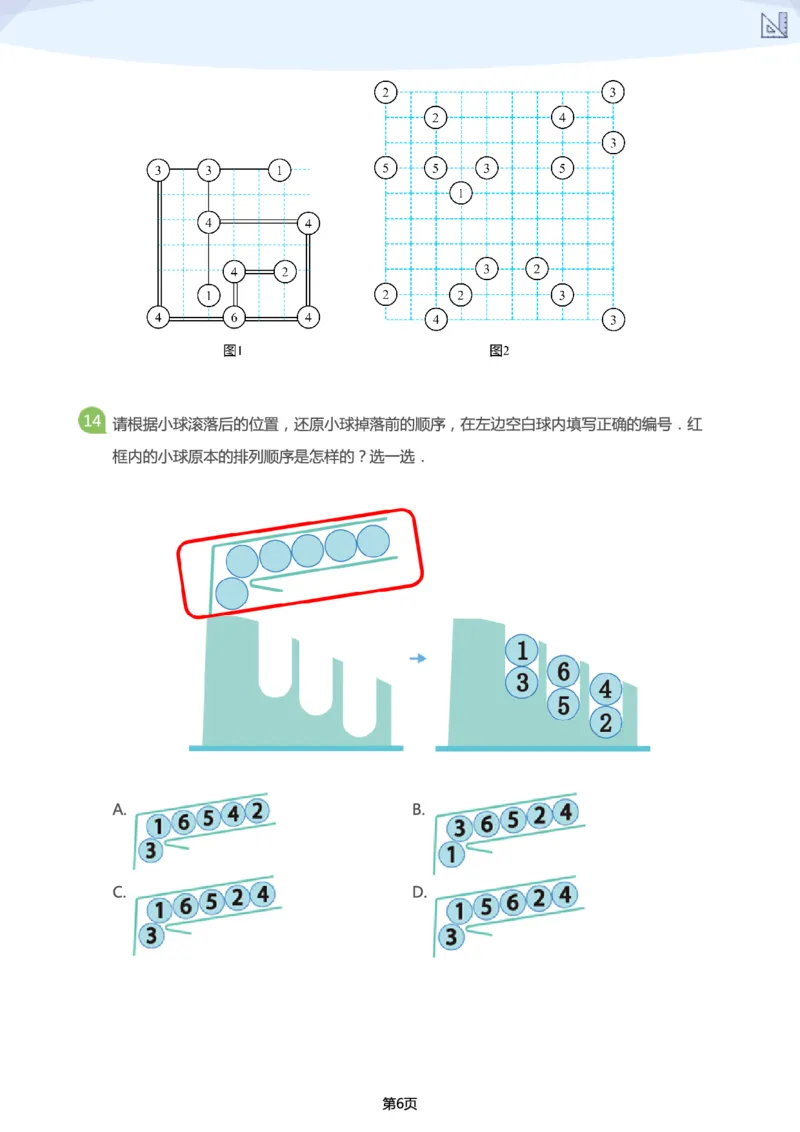 3 3 1
4 4
4 2
1
4 6 4

图1

2 3
2 4
3
5 5 3 5
1
3 2
2 2 3
4 3

图2

14 请根据小球滚落后的位置，还原小球掉落前的顺序，在左边空白球内填写正确的编号．红框内的小球原本的排列顺序是怎样的？选一选．

1
3 6
5 4
2

A. 1 6 5 4 2 3

B. 3 6 5 2 4 1

C. 1 6 5 2 4 3

D. 1 5 6 2 4 3

第6页