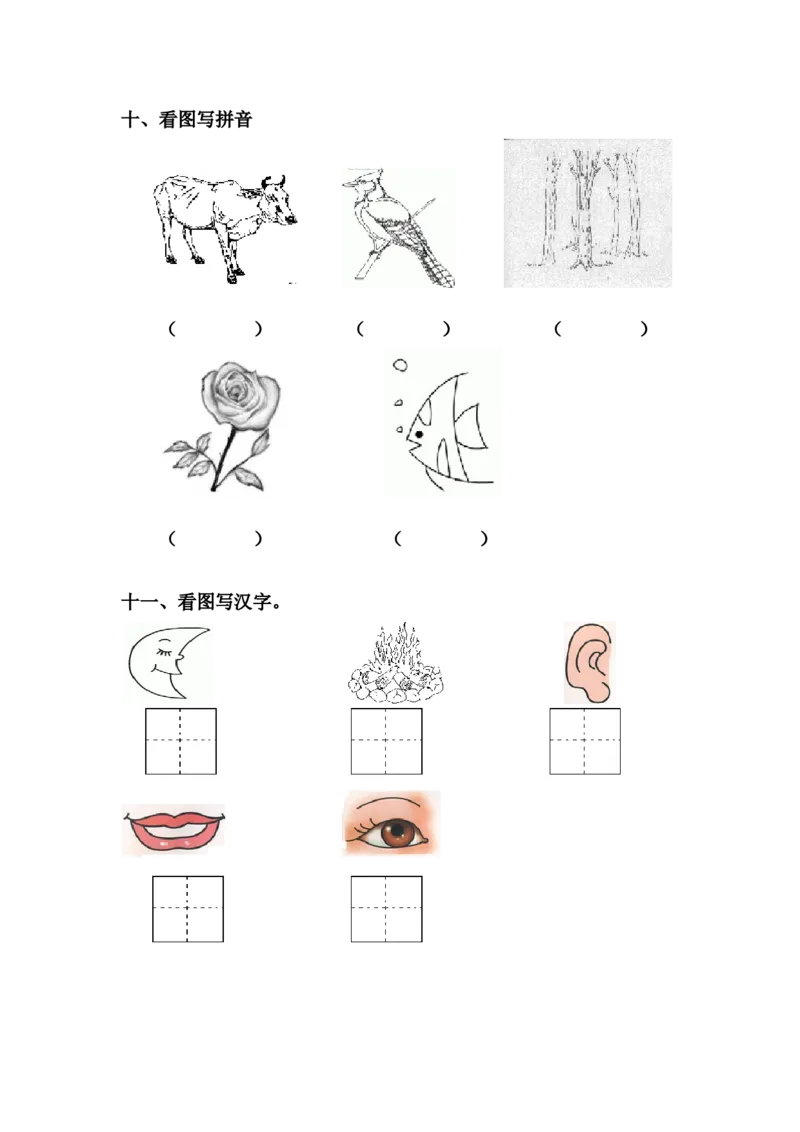 十、看图写拼音

（　　　）　　（　　　）　　（　　　）

（　　　）　　（　　　）

十一、看图写汉字。