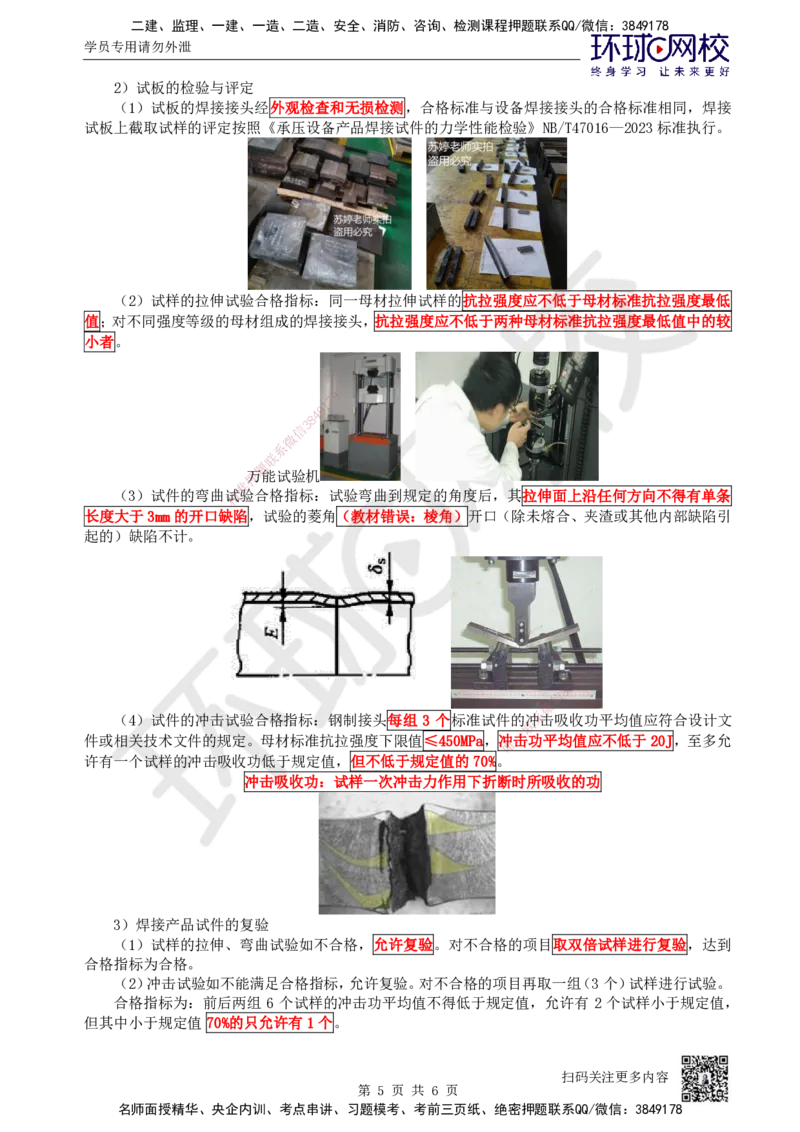 二建、监理、一建、一造、二造、安全、消防、咨询、检测课程押题联系QQ/微信：3849178
学员专用请勿外泄
环球网校
终身学习 让未来更好

2）试板的检验与评定

（1）试板的焊接接头经外观检查和无损检测，合格标准与设备焊接接头的合格标准相同，焊接试板上截取试样的评定按照《承压设备产品焊接试件的力学性能检验》NB/T47016—2023 标准执行。

苏婷老师实拍
盗用必究
苏婷老师实拍
盗用必究

（2）试样的拉伸试验合格指标：同一母材拉伸试样的抗拉强度应不低于母材标准抗拉强度最低值；对不同强度等级的母材组成的焊接接头，抗拉强度应不低于两种母材标准抗拉强度最低值中的较小者。

万能试验机

（3）试件的弯曲试验合格指标：试验弯曲到规定的角度后，其拉伸面上沿任何方向不得有单条长度大于 3mm 的开口缺陷，试验的菱角（教材错误：棱角）开口（除未熔合、夹渣或其他内部缺陷引起的）缺陷不计。

$\delta_s$
$E$

（4）试件的冲击试验合格指标：钢制接头每组 3 个标准试件的冲击吸收功平均值应符合设计文件或相关技术文件的规定。母材标准抗拉强度下限值≤450MPa，冲击功平均值应不低于 20J，至多允许有一个试样的冲击吸收功低于规定值，但不低于规定值的 70%。

冲击吸收功：试样一次冲击力作用下折断时所吸收的功

3）焊接产品试件的复验

（1）试样的拉伸、弯曲试验如不合格，允许复验。对不合格的项目取双倍试样进行复验，达到合格指标为合格。

（2）冲击试验如不能满足合格指标，允许复验。对不合格的项目再取一组（3 个）试样进行试验。

合格指标为：前后两组 6 个试样的冲击功平均值不得低于规定值，允许有 2 个试样小于规定值，但其中小于规定值 70%的只允许有 1 个。

扫码关注更多内容
第 5 页 共 6 页
名师面授精华、央企内训、考点串讲、习题模考、考前三页纸、绝密押题联系QQ/微信：3849178