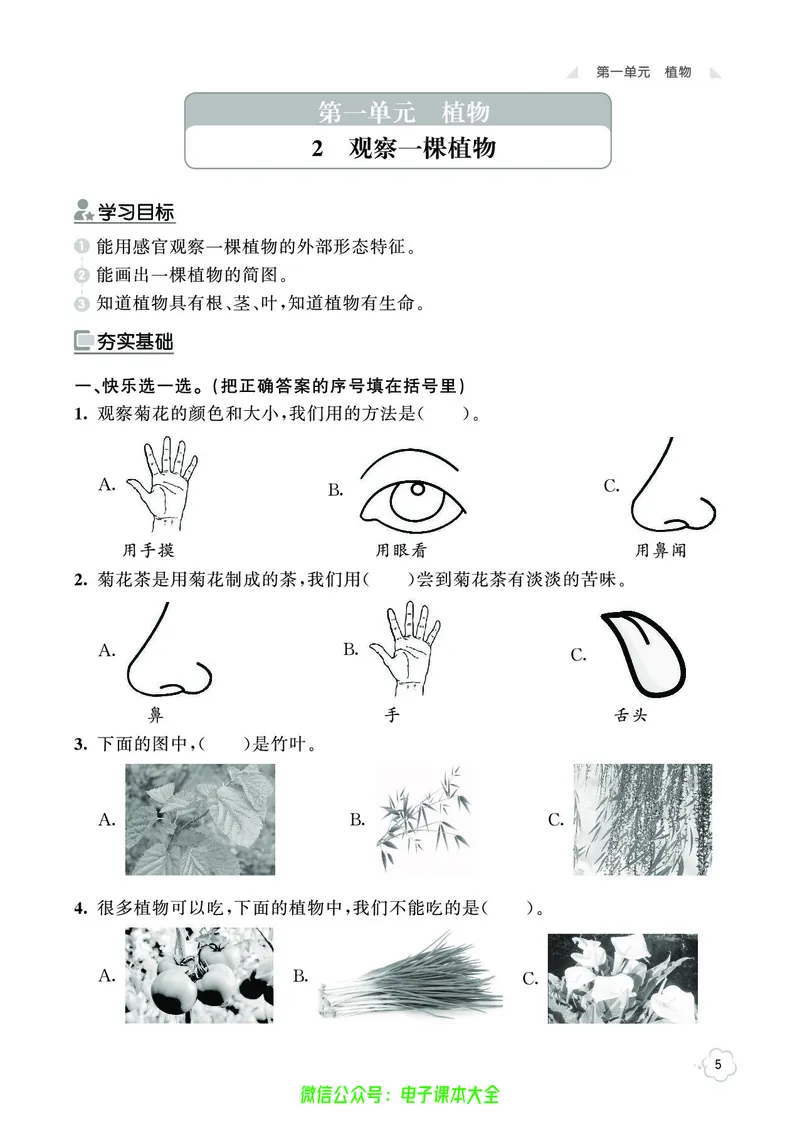 第一单元　植物

第一单元　植物

2　观察一棵植物

学习目标

1 能用感官观察一棵植物的外部形态特征。

2 能画出一棵植物的简图。

3 知道植物具有根、茎、叶，知道植物有生命。

夯实基础

一、快乐选一选。（把正确答案的序号填在括号里）

1. 观察菊花的颜色和大小，我们用的方法是（　　）。

A. 用手摸　　B. 用眼看　　C. 用鼻闻

2. 菊花茶是用菊花制成的茶，我们用（　　）尝到菊花茶有淡淡的苦味。

A. 鼻　　B. 手　　C. 舌头

3. 下面的图中，（　　）是竹叶。

A.　　B.　　C.

4. 很多植物可以吃，下面的植物中，我们不能吃的是（　　）。

A.　　B.　　C.

5

微信公众号：电子课本大全