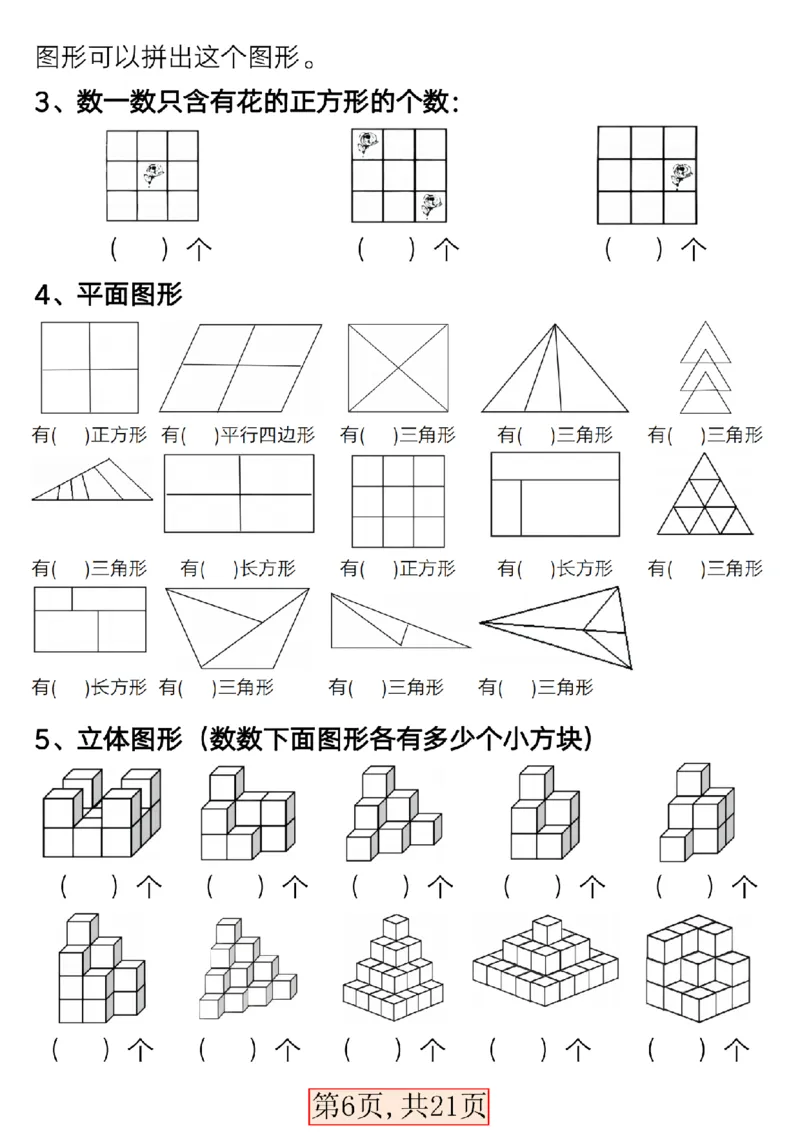 图形可以拼出这个图形。

3、数一数只含有花的正方形的个数：

（　　）个　（　　）个　（　　）个

4、平面图形

有(　)正方形　有(　)平行四边形　有(　)三角形　有(　)三角形　有(　)三角形

有(　)三角形　有(　)长方形　有(　)正方形　有(　)长方形　有(　)三角形

有(　)长方形　有(　)三角形　有(　)三角形　有(　)三角形

5、立体图形（数数下面图形各有多少个小方块）

（　　）个　（　　）个　（　　）个　（　　）个　（　　）个

（　　）个　（　　）个　（　　）个　（　　）个　（　　）个

第6页，共21页