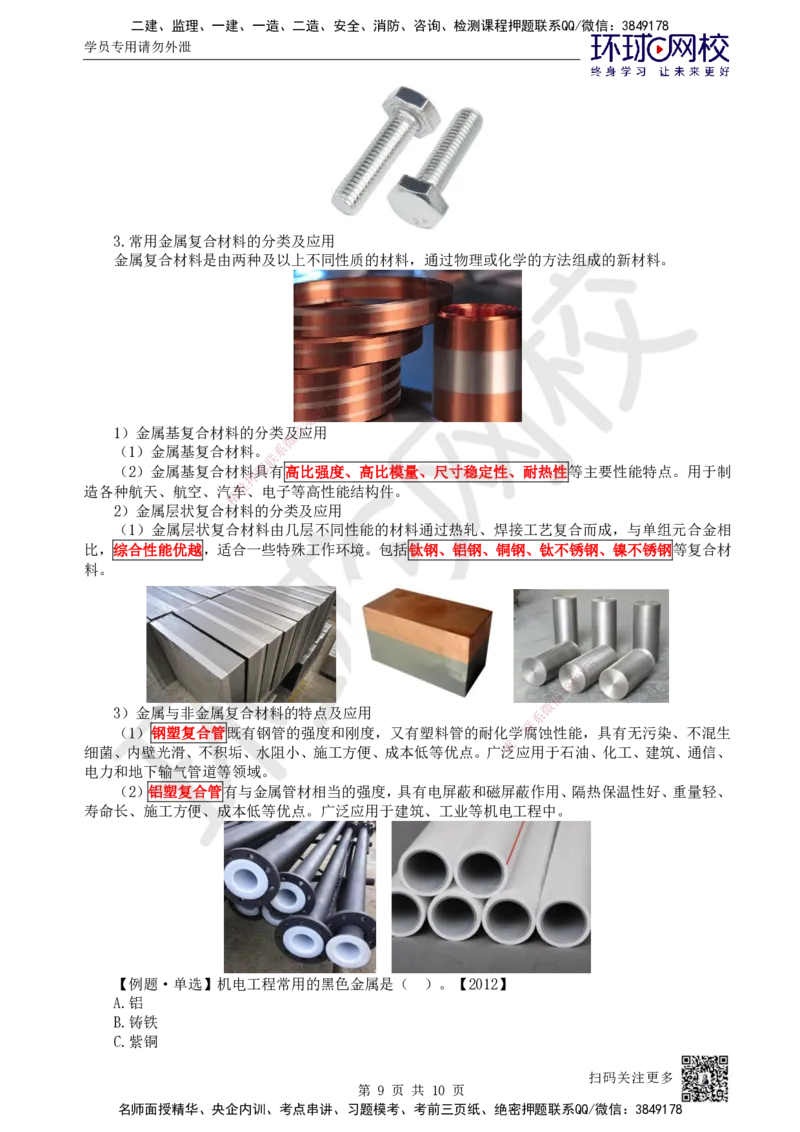 二建、监理、一建、一造、二造、安全、消防、咨询、检测课程押题联系QQ/微信：3849178

学员专用请勿外泄

环球网校
终身学习 让未来更好

3.常用金属复合材料的分类及应用

金属复合材料是由两种及以上不同性质的材料，通过物理或化学的方法组成的新材料。

1）金属基复合材料的分类及应用

（1）金属基复合材料。

（2）金属基复合材料具有高比强度、高比模量、尺寸稳定性、耐热性等主要性能特点。用于制造各种航天、航空、汽车、电子等高性能结构件。

2）金属层状复合材料的分类及应用

（1）金属层状复合材料由几层不同性能的材料通过热轧、焊接工艺复合而成，与单组元合金相比，综合性能优越，适合一些特殊工作环境。包括钛钢、铝钢、铜钢、钛不锈钢、镍不锈钢等复合材料。

3）金属与非金属复合材料的特点及应用

（1）钢塑复合管既有钢管的强度和刚度，又有塑料管的耐化学腐蚀性能，具有无污染、不混生细菌、内壁光滑、不积垢、水阻小、施工方便、成本低等优点。广泛应用于石油、化工、建筑、通信、电力和地下输气管道等领域。

（2）铝塑复合管有与金属管材相当的强度，具有电屏蔽和磁屏蔽作用、隔热保温性好、重量轻、寿命长、施工方便、成本低等优点。广泛应用于建筑、工业等机电工程中。

【例题·单选】机电工程常用的黑色金属是（ ）。【2012】

A.铝

B.铸铁

C.紫铜

扫码关注更多

第 9 页 共 10 页

名师面授精华、央企内训、考点串讲、习题模考、考前三页纸、绝密押题联系QQ/微信：3849178