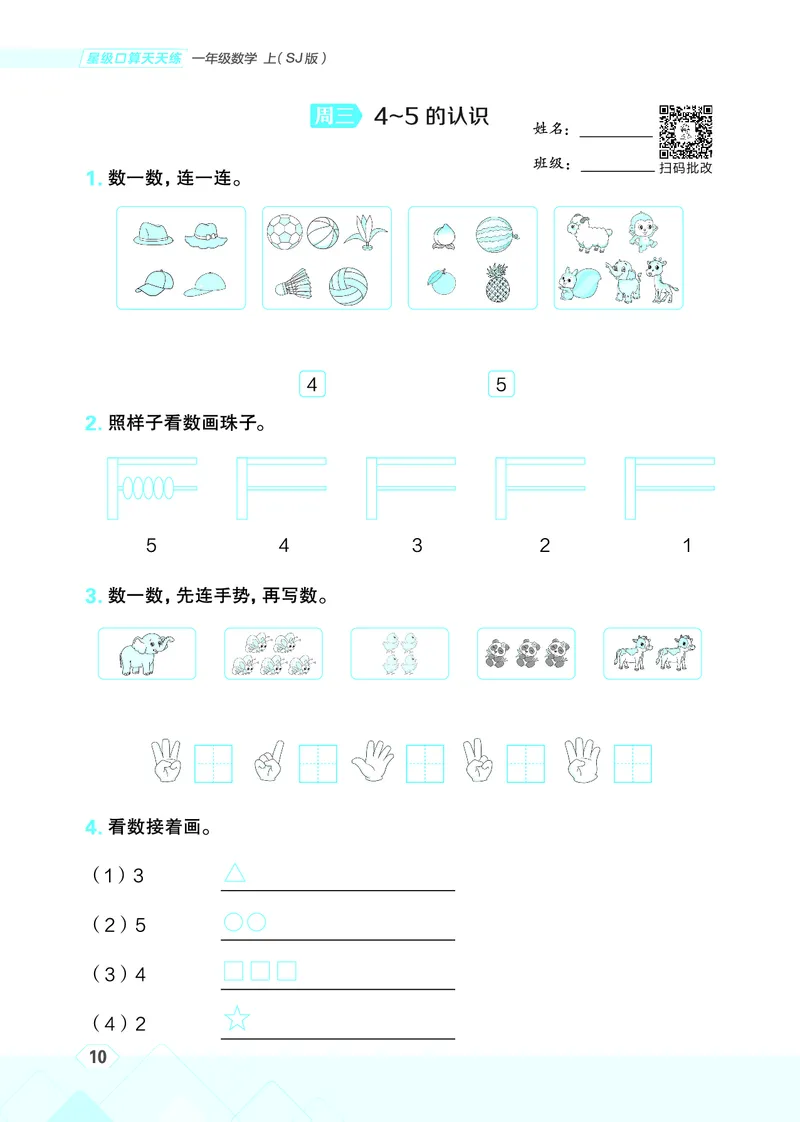 星级口算天天练 一年级数学 上(SJ版)

周三 4~5 的认识

姓名:

班级:

扫码批改

1. 数一数,连一连。

4 5

2. 照样子看数画珠子。

5 4 3 2 1

3. 数一数,先连手势,再写数。

4. 看数接着画。

(1) 3 △

(2) 5 ○○

(3) 4 □□□

(4) 2 ☆

10