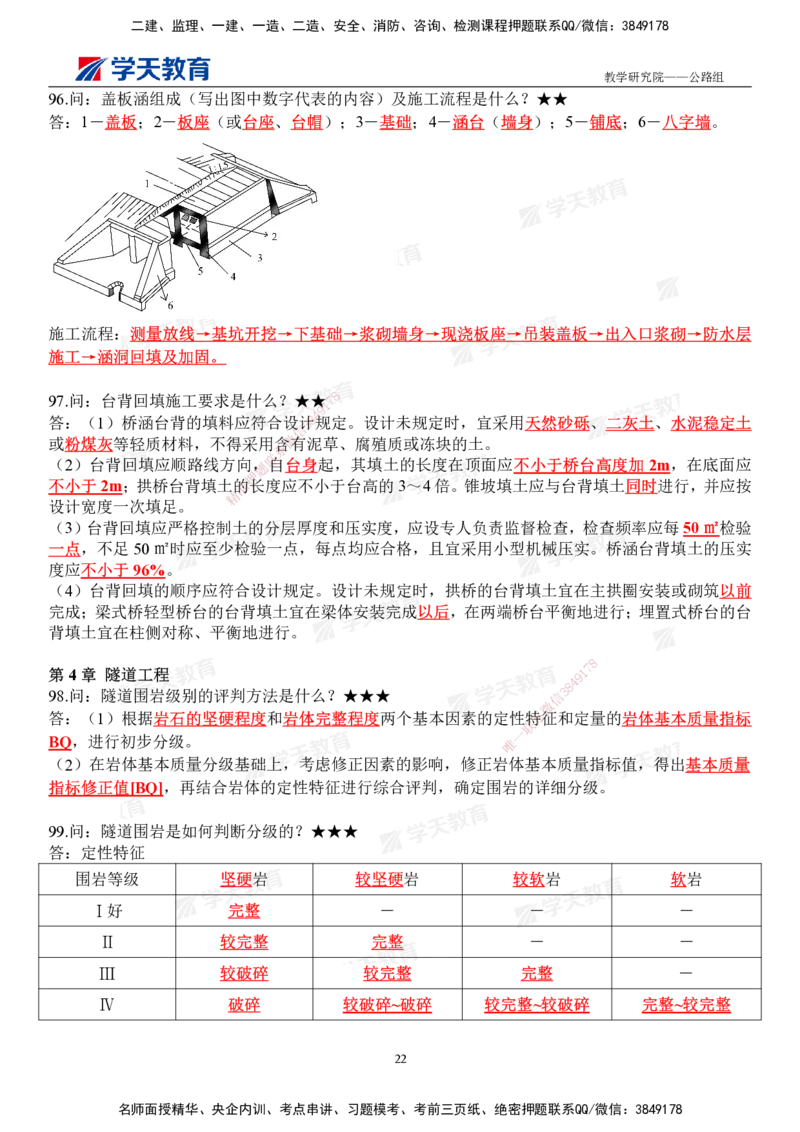 二建、监理、一建、一造、二造、安全、消防、咨询、检测课程押题联系QQ/微信：3849178

学天教育

教学研究院——公路组

96.问：盖板涵组成（写出图中数字代表的内容）及施工流程是什么？★★
答：1－盖板；2－板座（或台座、台帽）；3－基础；4－涵台（墙身）；5－铺底；6－八字墙。

1
2
3
4
5
6

施工流程：测量放线→基坑开挖→下基础→浆砌墙身→现浇板座→吊装盖板→出入口浆砌→防水层施工→涵洞回填及加固。

97.问：台背回填施工要求是什么？★★
答：（1）桥涵台背的填料应符合设计规定。设计未规定时，宜采用天然砂砾、二灰土、水泥稳定土或粉煤灰等轻质材料，不得采用含有泥草、腐殖质或冻块的土。
（2）台背回填应顺路线方向，自台身起，其填土的长度在顶面应不小于桥台高度加 2m，在底面应不小于 2m；拱桥台背填土的长度应不小于台高的 3～4 倍。锥坡填土应与台背填土同时进行，并应按设计宽度一次填足。
（3）台背回填应严格控制土的分层厚度和压实度，应设专人负责监督检查，检查频率应每 50 m²检验一点，不足 50 m²时应至少检验一点，每点均应合格，且宜采用小型机械压实。桥涵台背填土的压实度应不小于 96%。
（4）台背回填的顺序应符合设计规定。设计未规定时，拱桥的台背填土宜在主拱圈安装或砌筑以前完成；梁式桥轻型桥台的台背填土宜在梁体安装完成以后，在两端桥台平衡地进行；埋置式桥台的台背填土宜在柱侧对称、平衡地进行。

第 4 章 隧道工程
98.问：隧道围岩级别的评判方法是什么？★★★
答：（1）根据岩石的坚硬程度和岩体完整程度两个基本因素的定性特征和定量的岩体基本质量指标 BQ，进行初步分级。
（2）在岩体基本质量分级基础上，考虑修正因素的影响，修正岩体基本质量指标值，得出基本质量指标修正值[BQ]，再结合岩体的定性特征进行综合评判，确定围岩的详细分级。

99.问：隧道围岩是如何判断分级的？★★★
答：定性特征

| 围岩等级 | 坚硬岩 | 较坚硬岩 | 较软岩 | 软岩 |
|---|---|---|---|---|
| Ⅰ好 | 完整 | — | — | — |
| Ⅱ | 较完整 | 完整 | — | — |
| Ⅲ | 较破碎 | 较完整 | 完整 | — |
| Ⅳ | 破碎 | 较破碎~破碎 | 较完整~较破碎 | 完整~较完整 |

22

名师面授精华、央企内训、考点串讲、习题模考、考前三页纸、绝密押题联系QQ/微信：3849178