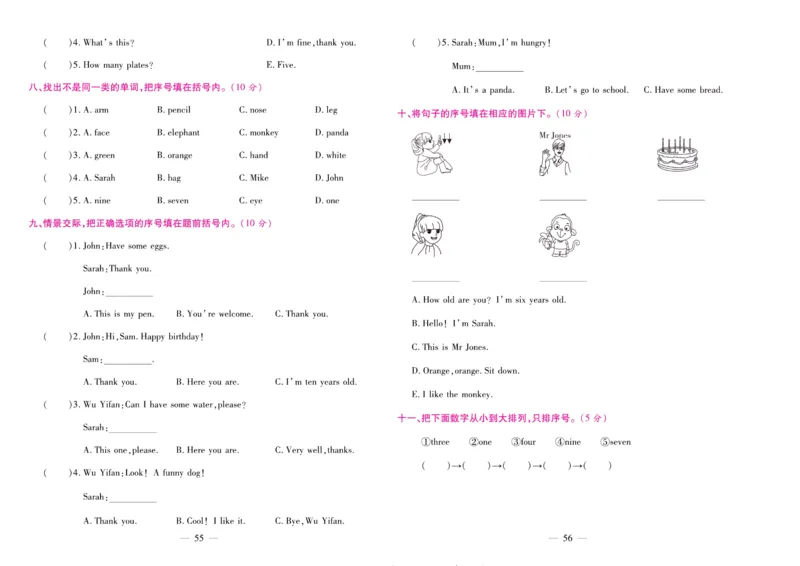 (　　)4. What's this?　　　　D. I'm fine, thank you.

(　　)5. How many plates?　　　　E. Five.

八、找出不是同一类的单词，把序号填在括号内。(10 分)

(　　)1. A. arm　B. pencil　C. nose　D. leg

(　　)2. A. face　B. elephant　C. monkey　D. panda

(　　)3. A. green　B. orange　C. hand　D. white

(　　)4. A. Sarah　B. bag　C. Mike　D. John

(　　)5. A. nine　B. seven　C. eye　D. one

九、情景交际，把正确选项的序号填在题前括号内。(10 分)

(　　)1. John: Have some eggs.

Sarah: Thank you.

John: ________

A. This is my pen.　B. You're welcome.　C. Thank you.

(　　)2. John: Hi, Sam. Happy birthday!

Sam: ________.

A. Thank you.　B. Here you are.　C. I'm ten years old.

(　　)3. Wu Yifan: Can I have some water, please?

Sarah: ________

A. This one, please.　B. Here you are.　C. Very well, thanks.

(　　)4. Wu Yifan: Look! A funny dog!

Sarah: ________

A. Thank you.　B. Cool! I like it.　C. Bye, Wu Yifan.

— 55 —

(　　)5. Sarah: Mum, I'm hungry!

Mum: ________

A. It's a panda.　B. Let's go to school.　C. Have some bread.

十、将句子的序号填在相应的图片下。(10 分)

Mr Jones

________　________　________

________　________

A. How old are you? I'm six years old.

B. Hello! I'm Sarah.

C. This is Mr Jones.

D. Orange, orange. Sit down.

E. I like the monkey.

十一、把下面数字从小到大排列，只排序号。(5 分)

①three　②one　③four　④nine　⑤seven

(　　)→(　　)→(　　)→(　　)→(　　)

— 56 —