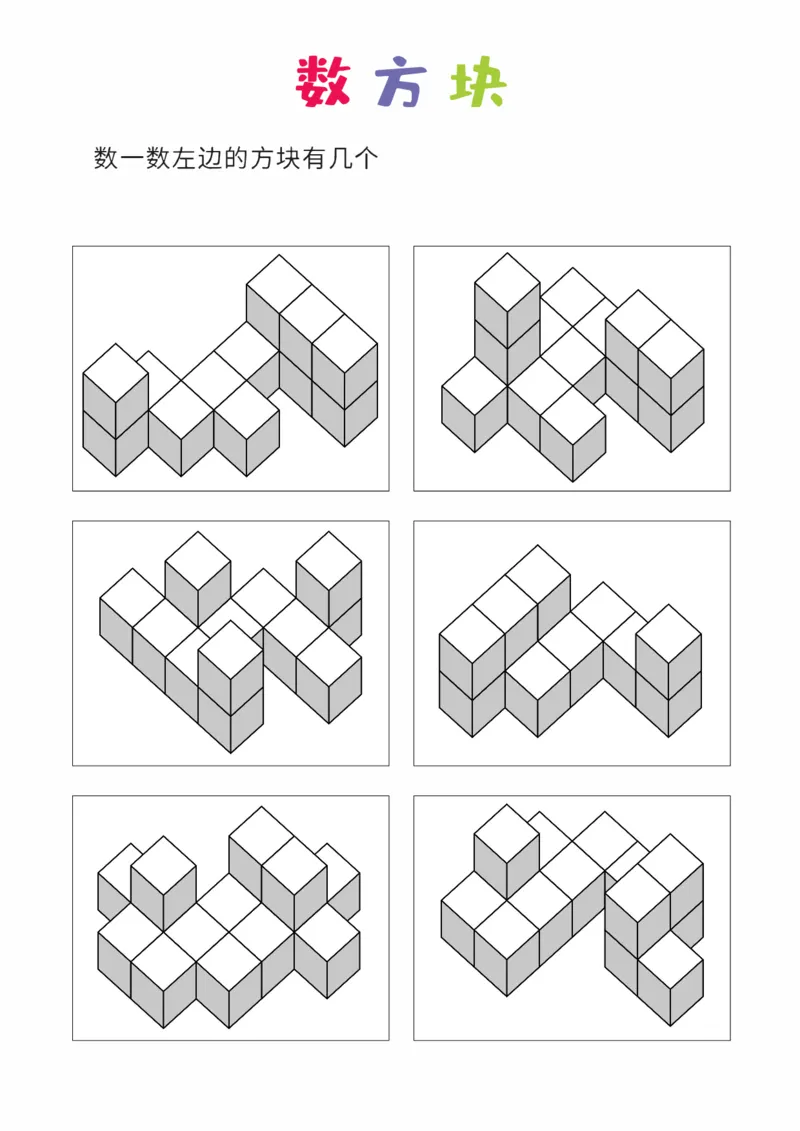 数方块

数一数左边的方块有几个