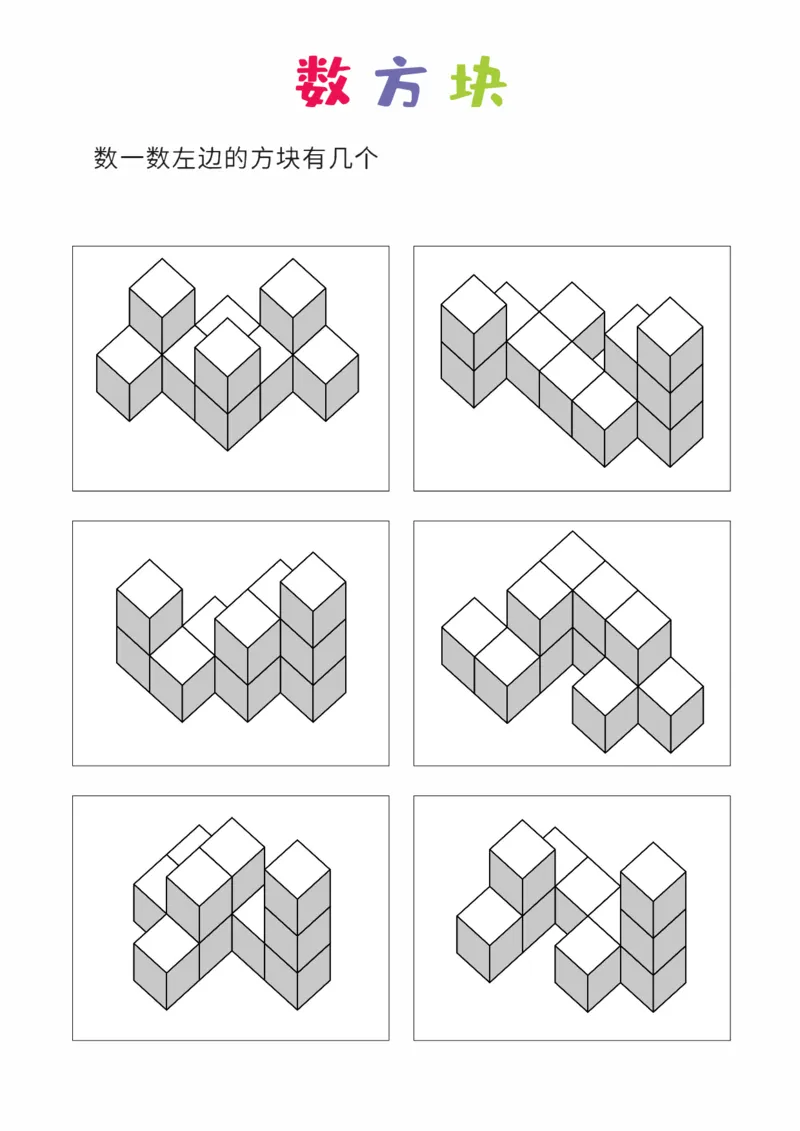 数方块

数一数左边的方块有几个