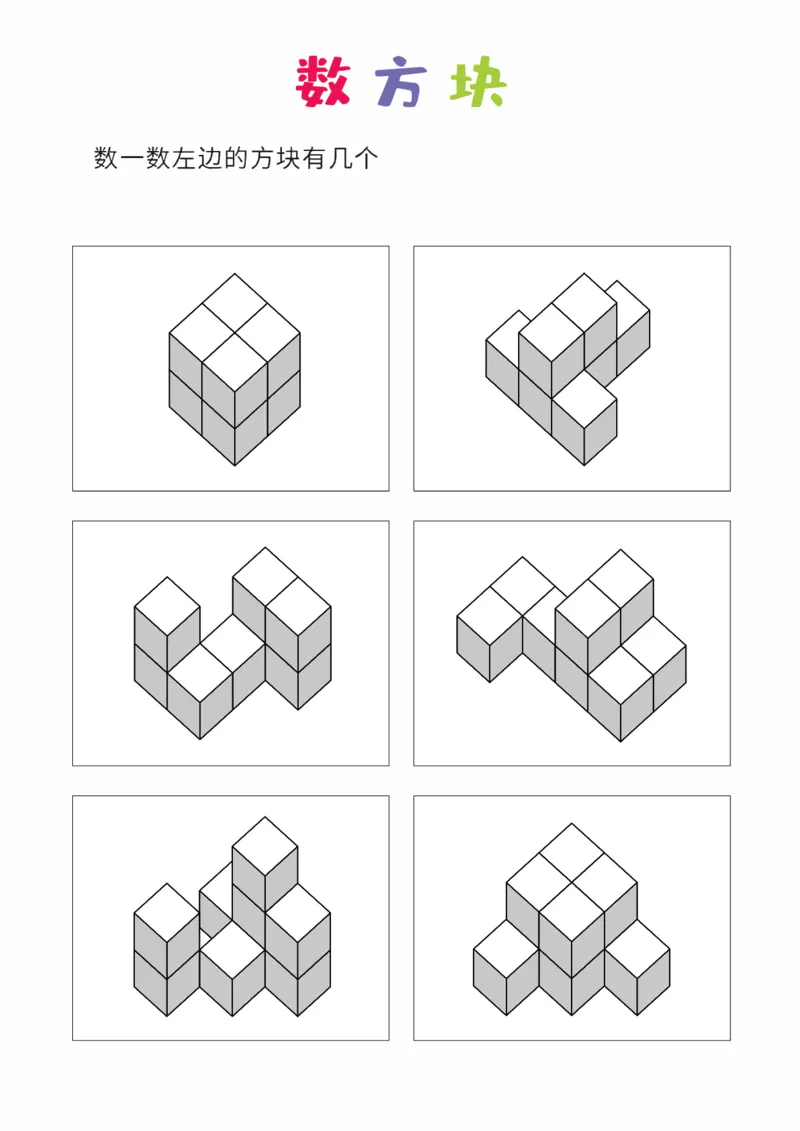 数方块

数一数左边的方块有几个