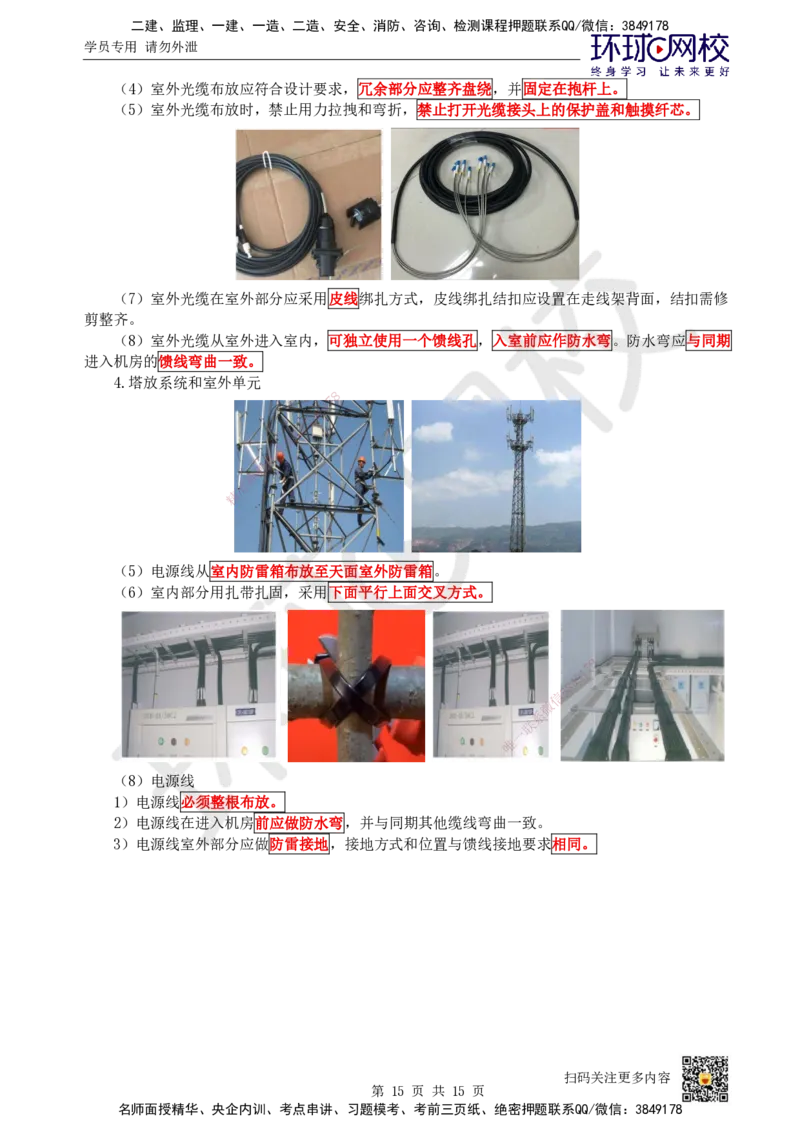 二建、监理、一建、一造、二造、安全、消防、咨询、检测课程押题联系QQ/微信：3849178
学员专用 请勿外泄
环球网校
终身学习 让未来更好

（4）室外光缆布放应符合设计要求，冗余部分应整齐盘绕，并固定在抱杆上。
（5）室外光缆布放时，禁止用力拉拽和弯折，禁止打开光缆接头上的保护盖和触摸纤芯。

（7）室外光缆在室外部分应采用皮线绑扎方式，皮线绑扎结扣应设置在走线架背面，结扣需修剪整齐。
（8）室外光缆从室外进入室内，可独立使用一个馈线孔，入室前应作防水弯。防水弯应与同期进入机房的馈线弯曲一致。
4.塔放系统和室外单元

（5）电源线从室内防雷箱布放至天面室外防雷箱。
（6）室内部分用扎带扎固，采用下面平行上面交叉方式。

（8）电源线
1）电源线必须整根布放。
2）电源线在进入机房前应做防水弯，并与同期其他缆线弯曲一致。
3）电源线室外部分应做防雷接地，接地方式和位置与馈线接地要求相同。

扫码关注更多内容
第 15 页 共 15 页
名师面授精华、央企内训、考点串讲、习题模考、考前三页纸、绝密押题联系QQ/微信：3849178