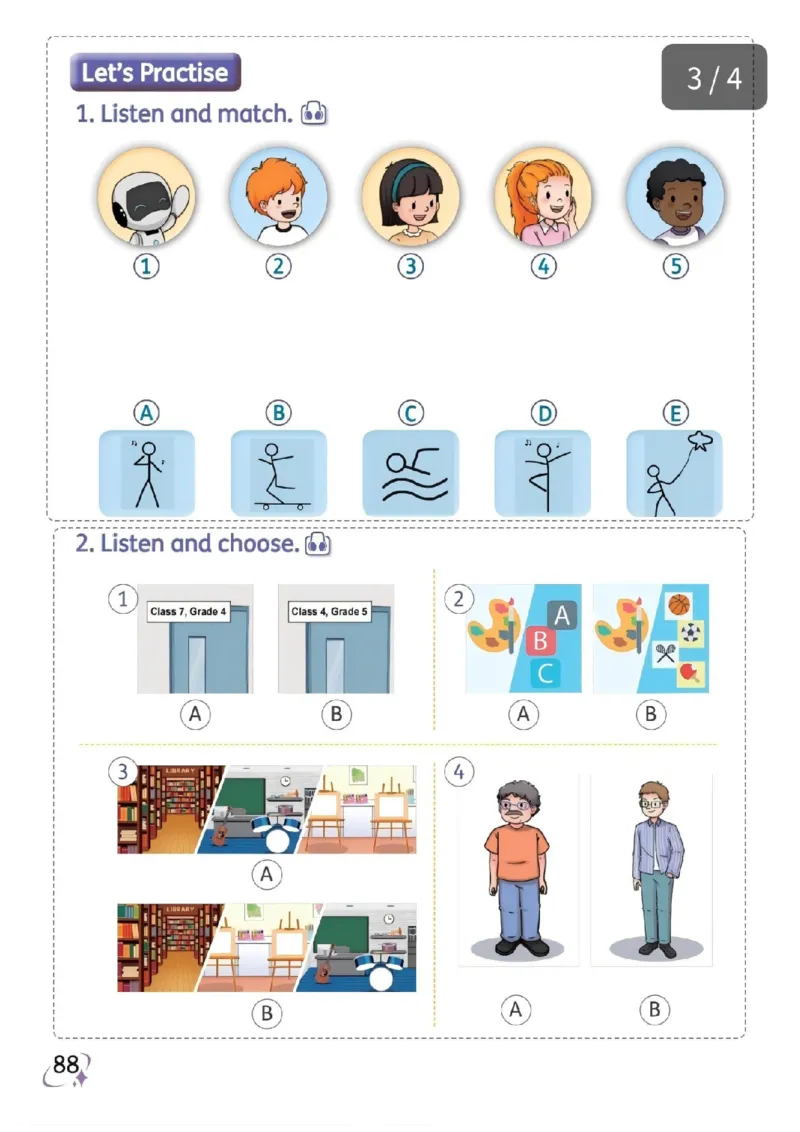 Let's Practise

3 / 4

1. Listen and match.

1 2 3 4 5

A B C D E

2. Listen and choose.

1 Class 7, Grade 4 Class 4, Grade 5
A B

2 A B C
A B

3 LIBRARY
A
LIBRARY
B

4
A B

88