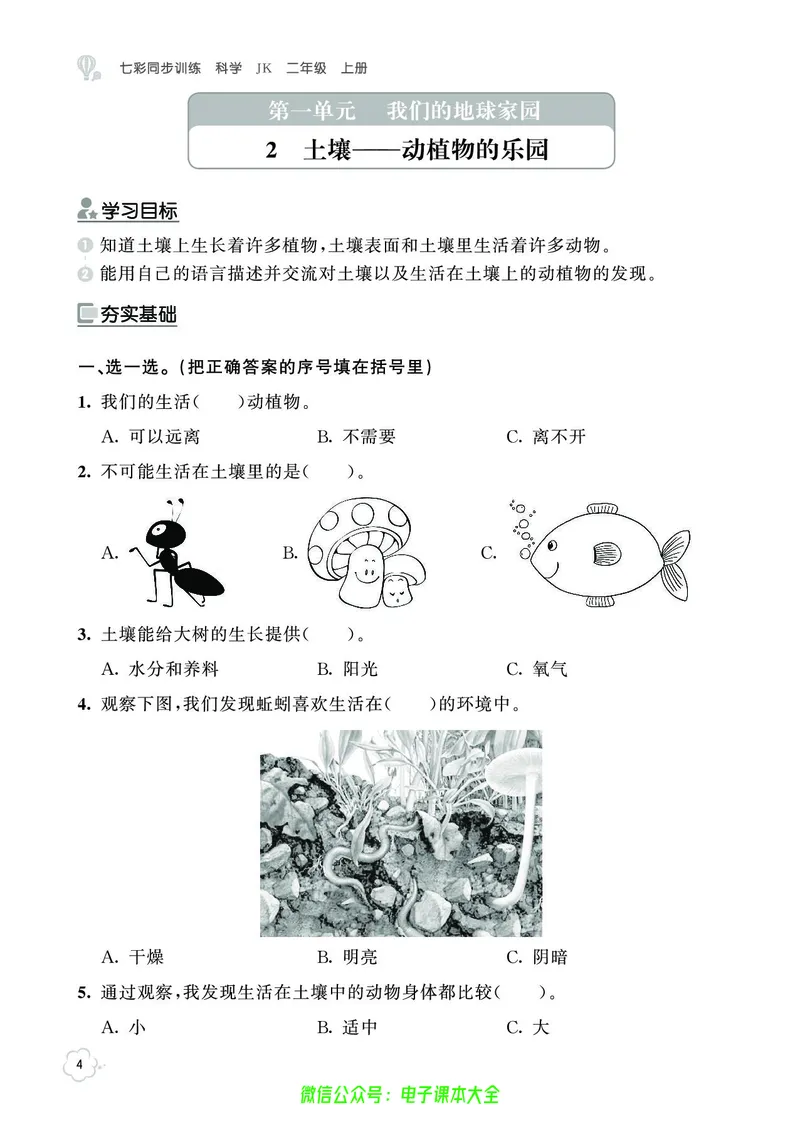 七彩同步训练 科学 JK 二年级 上册

第一单元 我们的地球家园

2 土壤——动植物的乐园

学习目标

1 知道土壤上生长着许多植物，土壤表面和土壤里生活着许多动物。

2 能用自己的语言描述并交流对土壤以及生活在土壤上的动植物的发现。

夯实基础

一、选一选。（把正确答案的序号填在括号里）

1. 我们的生活（ ）动植物。

A. 可以远离 B. 不需要 C. 离不开

2. 不可能生活在土壤里的是（ ）。

A. B. C.

3. 土壤能给大树的生长提供（ ）。

A. 水分和养料 B. 阳光 C. 氧气

4. 观察下图，我们发现蚯蚓喜欢生活在（ ）的环境中。

A. 干燥 B. 明亮 C. 阴暗

5. 通过观察，我发现生活在土壤中的动物身体都比较（ ）。

A. 小 B. 适中 C. 大

4

微信公众号：电子课本大全