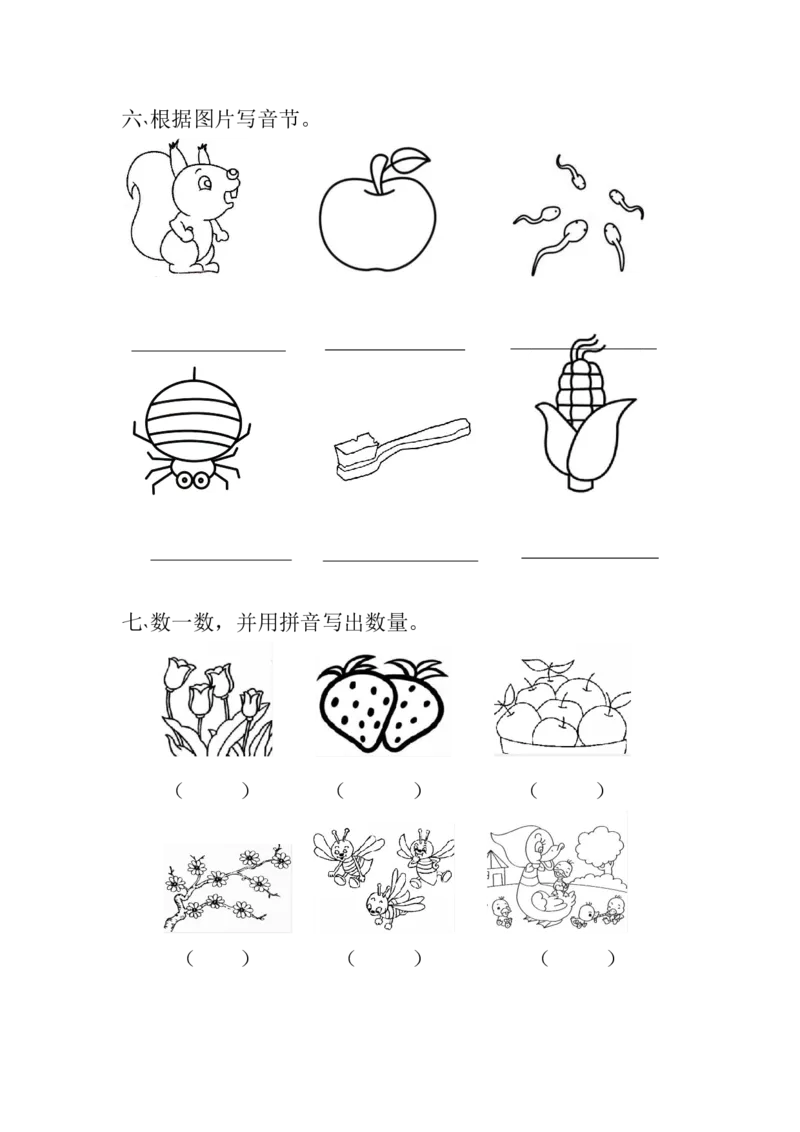 六、根据图片写音节。

七、数一数，并用拼音写出数量。

(　　)　　(　　)　　(　　)

(　　)　　(　　)　　(　　)