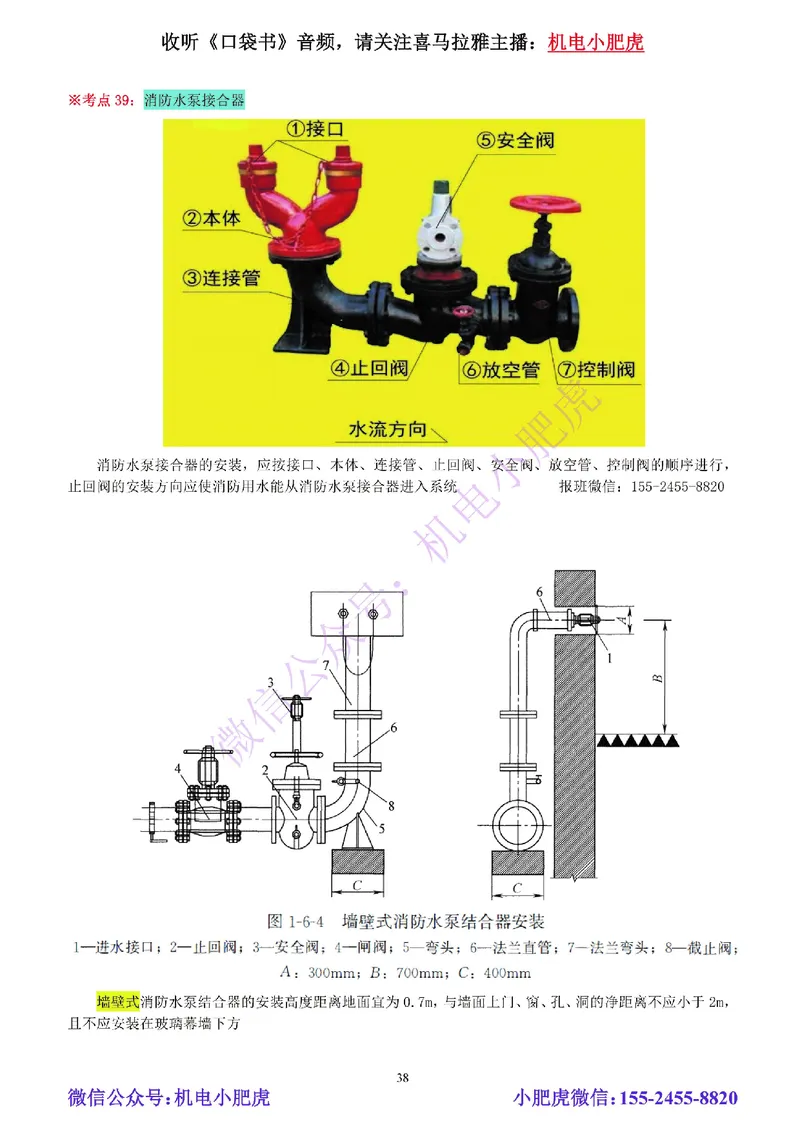 收听《口袋书》音频，请关注喜马拉雅主播：机电小肥虎

※考点 39：消防水泵接合器

①接口
⑤安全阀
②本体
③连接管
④止回阀
⑥放空管
⑦控制阀
水流方向

消防水泵接合器的安装，应按接口、本体、连接管、止回阀、安全阀、放空管、控制阀的顺序进行，止回阀的安装方向应使消防用水能从消防水泵接合器进入系统　　　　报班微信：155-2455-8820

微信公众号：机电小肥虎

7
3
6
4
2
8
5
C
6
A
1
B
5
C

图 1-6-4　墙壁式消防水泵结合器安装
1—进水接口；2—止回阀；3—安全阀；4—闸阀；5—弯头；6—法兰直管；7—法兰弯头；8—截止阀；
A：300mm；B：700mm；C：400mm

墙壁式消防水泵结合器的安装高度距离地面宜为 0.7m，与墙面上门、窗、孔、洞的净距离不应小于 2m，且不应安装在玻璃幕墙下方

38

微信公众号：机电小肥虎　　小肥虎微信：155-2455-8820