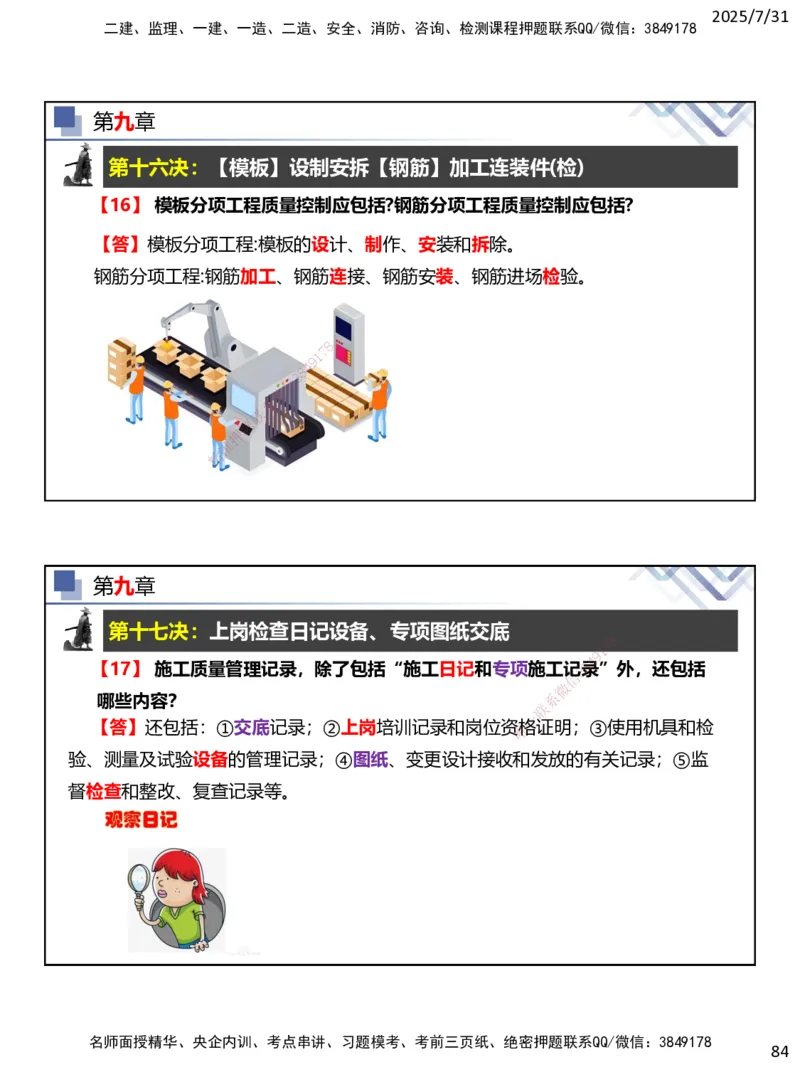 二建、监理、一建、一造、二造、安全、消防、咨询、检测课程押题联系QQ/微信：3849178

2025/7/31

第九章

第十六决：【模板】设制安拆【钢筋】加工连装件(检)

【16】 模板分项工程质量控制应包括?钢筋分项工程质量控制应包括?

【答】模板分项工程:模板的设计、制作、安装和拆除。

钢筋分项工程:钢筋加工、钢筋连接、钢筋安装、钢筋进场检验。

第九章

第十七决：上岗检查日记设备、专项图纸交底

【17】 施工质量管理记录，除了包括“施工日记和专项施工记录”外，还包括哪些内容?

【答】还包括：①交底记录；②上岗培训记录和岗位资格证明；③使用机具和检验、测量及试验设备的管理记录；④图纸、变更设计接收和发放的有关记录；⑤监督检查和整改、复查记录等。

观察日记

名师面授精华、央企内训、考点串讲、习题模考、考前三页纸、绝密押题联系QQ/微信：3849178

84