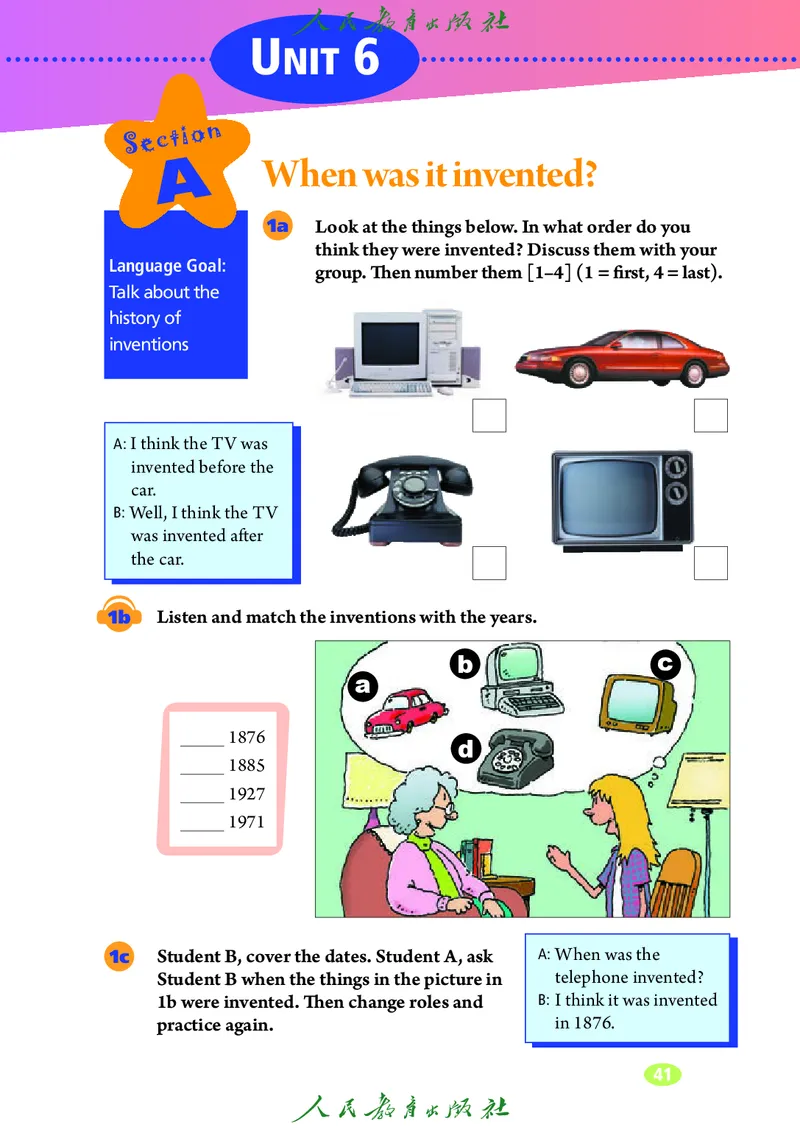 人民教育出版社

UNIT 6

Section A

When was it invented?

Language Goal: Talk about the history of inventions

1a Look at the things below. In what order do you think they were invented? Discuss them with your group. Then number them [1–4] (1 = first, 4 = last).

A: I think the TV was invented before the car.
B: Well, I think the TV was invented after the car.

1b Listen and match the inventions with the years.

_____ 1876
_____ 1885
_____ 1927
_____ 1971

a b c d

1c Student B, cover the dates. Student A, ask Student B when the things in the picture in 1b were invented. Then change roles and practice again.

A: When was the telephone invented?
B: I think it was invented in 1876.

41

人民教育出版社