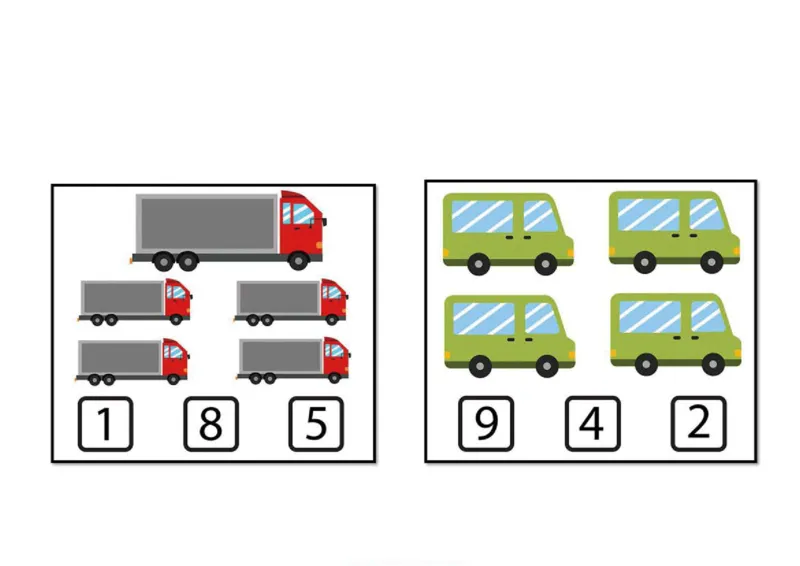 1 8 5

9 4 2