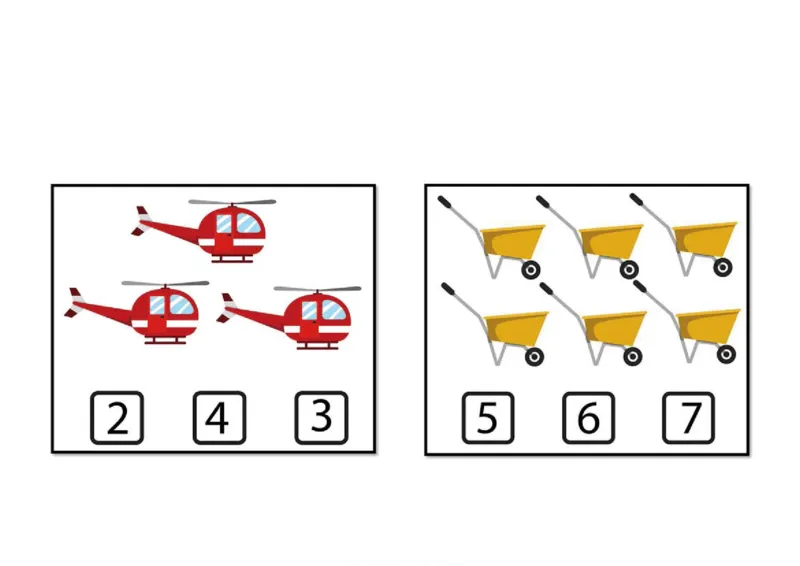 2 4 3

5 6 7