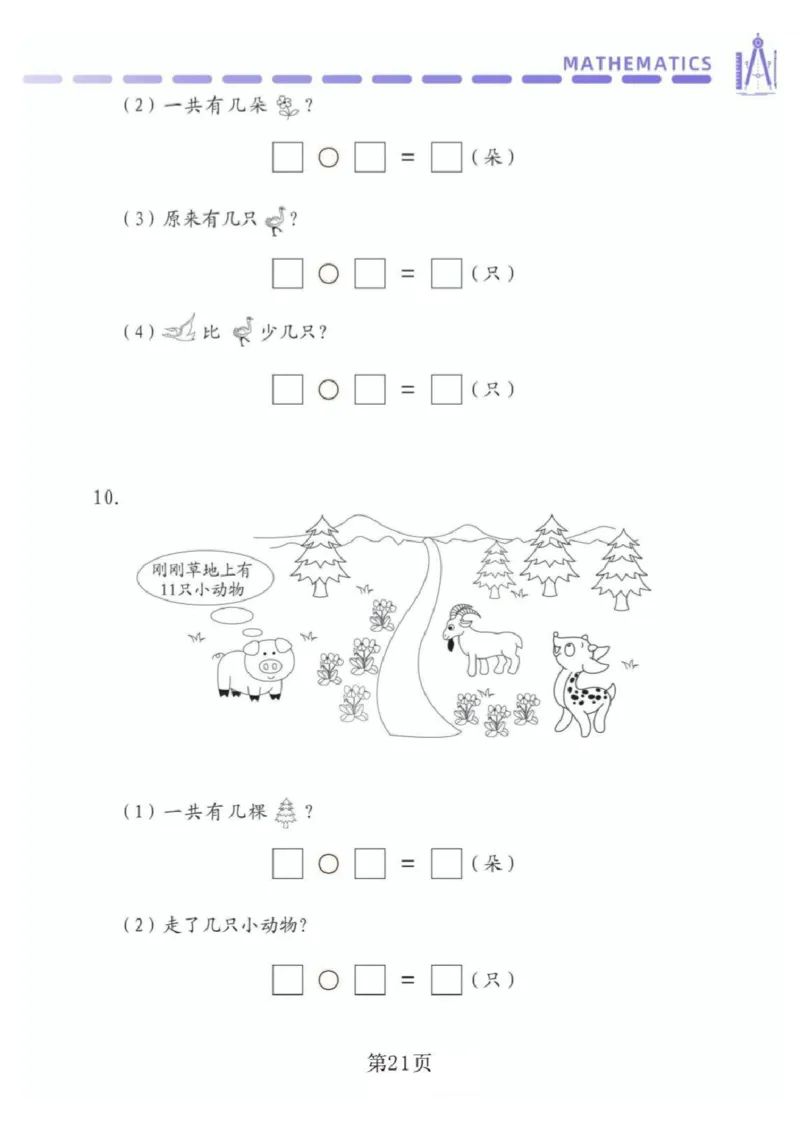 MATHEMATICS

（2）一共有几朵 ？

□ ○ □ = □（朵）

（3）原来有几只 ？

□ ○ □ = □（只）

（4） 比 少几只？

□ ○ □ = □（只）

10.

刚刚草地上有11只小动物

（1）一共有几棵 ？

□ ○ □ = □（朵）

（2）走了几只小动物？

□ ○ □ = □（只）

第21页