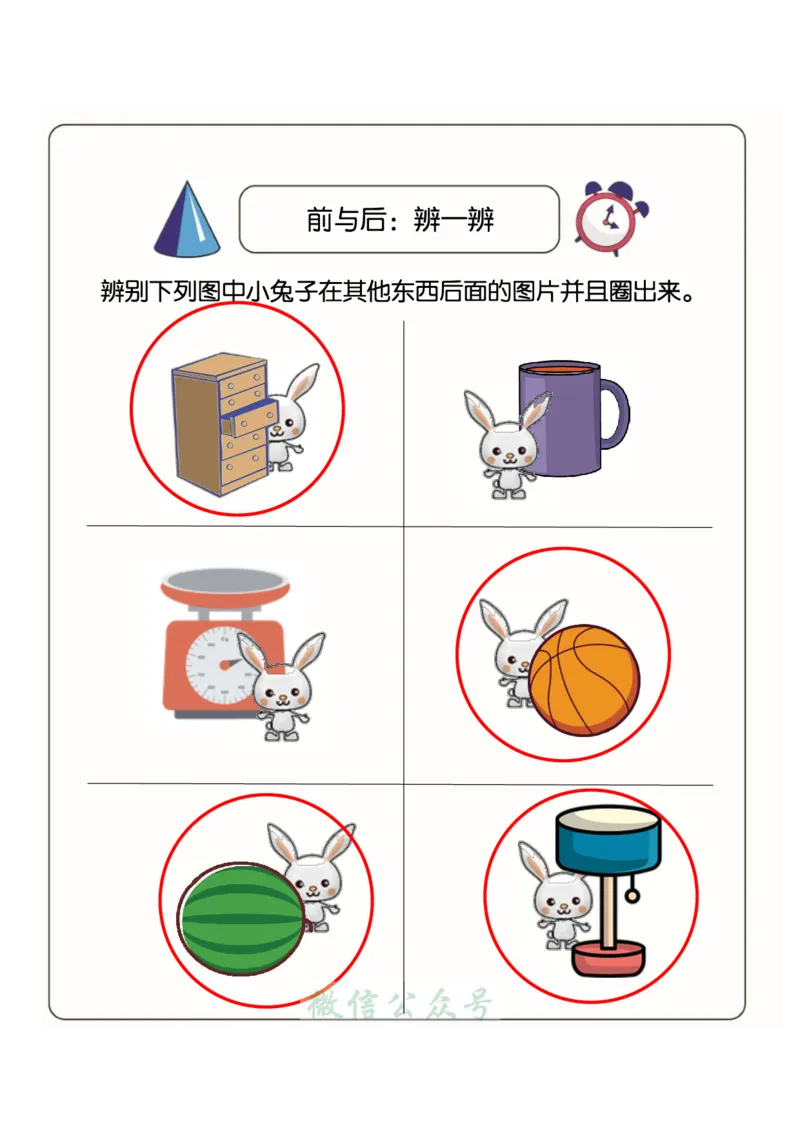 前与后：辨一辨

辨别下列图中小兔子在其他东西后面的图片并且圈出来。

微信公众号