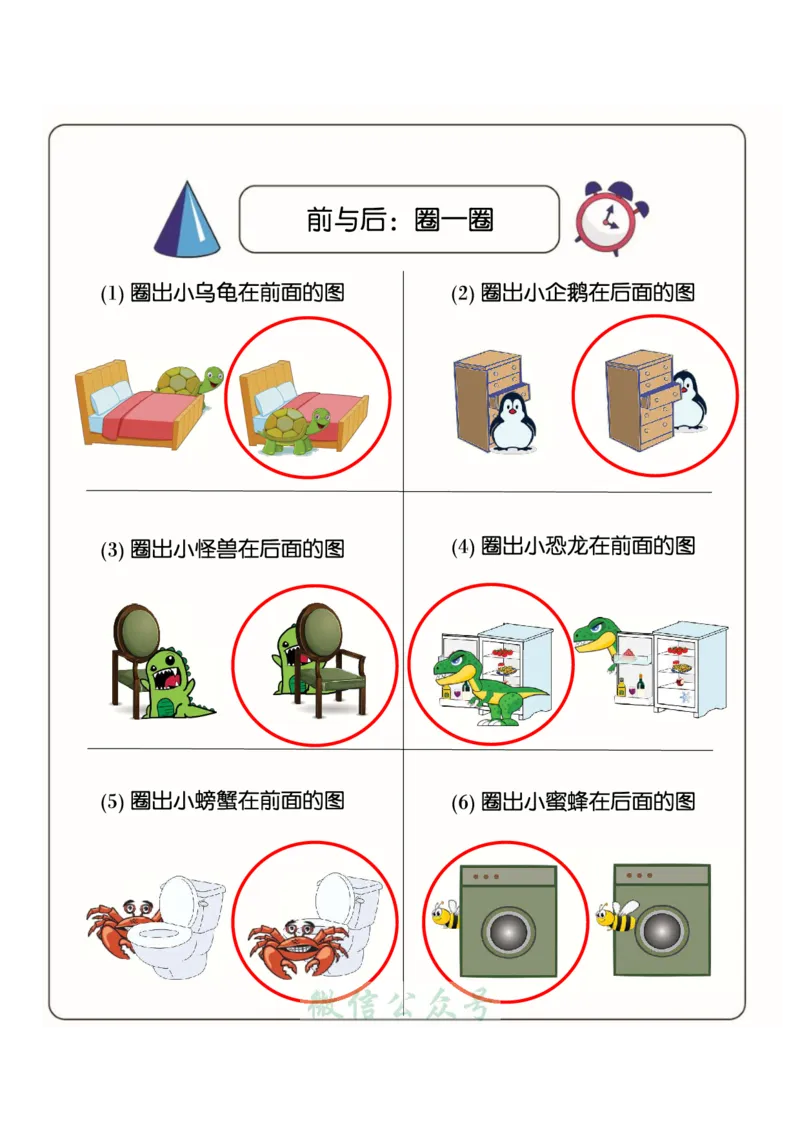 前与后：圈一圈

(1) 圈出小乌龟在前面的图

(2) 圈出小企鹅在后面的图

(3) 圈出小怪兽在后面的图

(4) 圈出小恐龙在前面的图

(5) 圈出小螃蟹在前面的图

(6) 圈出小蜜蜂在后面的图

微信公众号