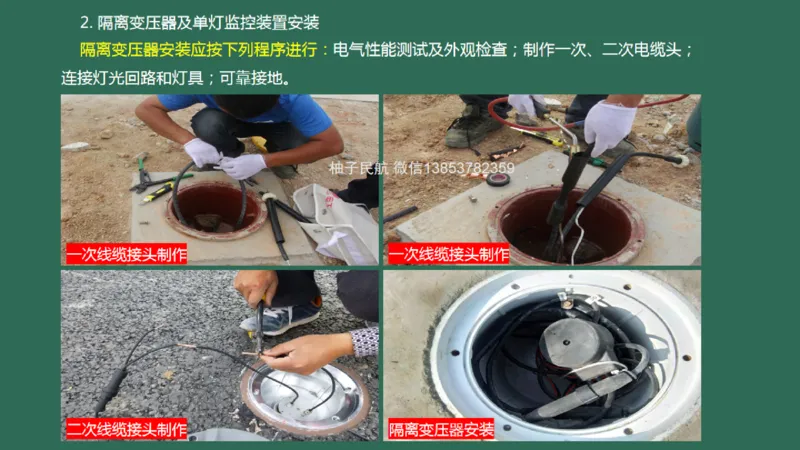 2. 隔离变压器及单灯监控装置安装

隔离变压器安装应按下列程序进行：电气性能测试及外观检查；制作一次、二次电缆头；连接灯光回路和灯具；可靠接地。

柚子民航 微信13853782359

一次线缆接头制作

一次线缆接头制作

二次线缆接头制作

隔离变压器安装