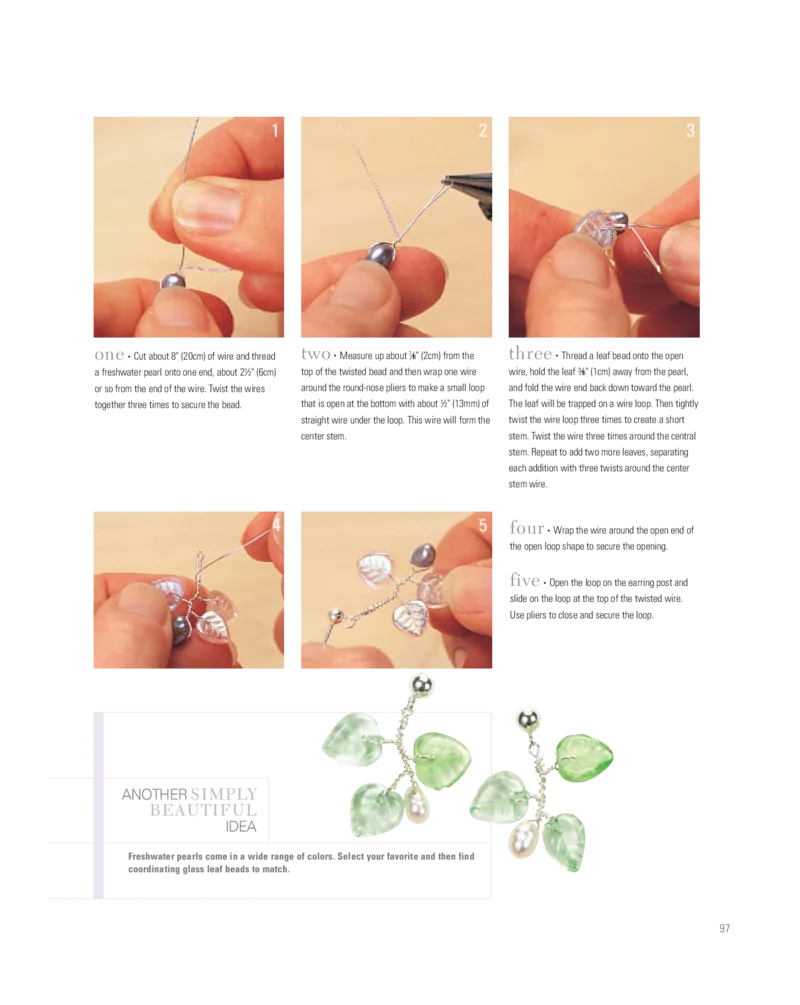 1

2

3

one • Cut about 8" (20cm) of wire and thread a freshwater pearl onto one end, about 2½" (6cm) or so from the end of the wire. Twist the wires together three times to secure the bead.

two • Measure up about ⅞" (2cm) from the top of the twisted bead and then wrap one wire around the round-nose pliers to make a small loop that is open at the bottom with about ½" (13mm) of straight wire under the loop. This wire will form the center stem.

three • Thread a leaf bead onto the open wire, hold the leaf ⅜" (1cm) away from the pearl, and fold the wire end back down toward the pearl. The leaf will be trapped on a wire loop. Then tightly twist the wire loop three times to create a short stem. Twist the wire three times around the central stem. Repeat to add two more leaves, separating each addition with three twists around the center stem wire.

4

5

four • Wrap the wire around the open end of the open loop shape to secure the opening.

five • Open the loop on the earring post and slide on the loop at the top of the twisted wire. Use pliers to close and secure the loop.

ANOTHER SIMPLY BEAUTIFUL IDEA

Freshwater pearls come in a wide range of colors. Select your favorite and then find coordinating glass leaf beads to match.

97