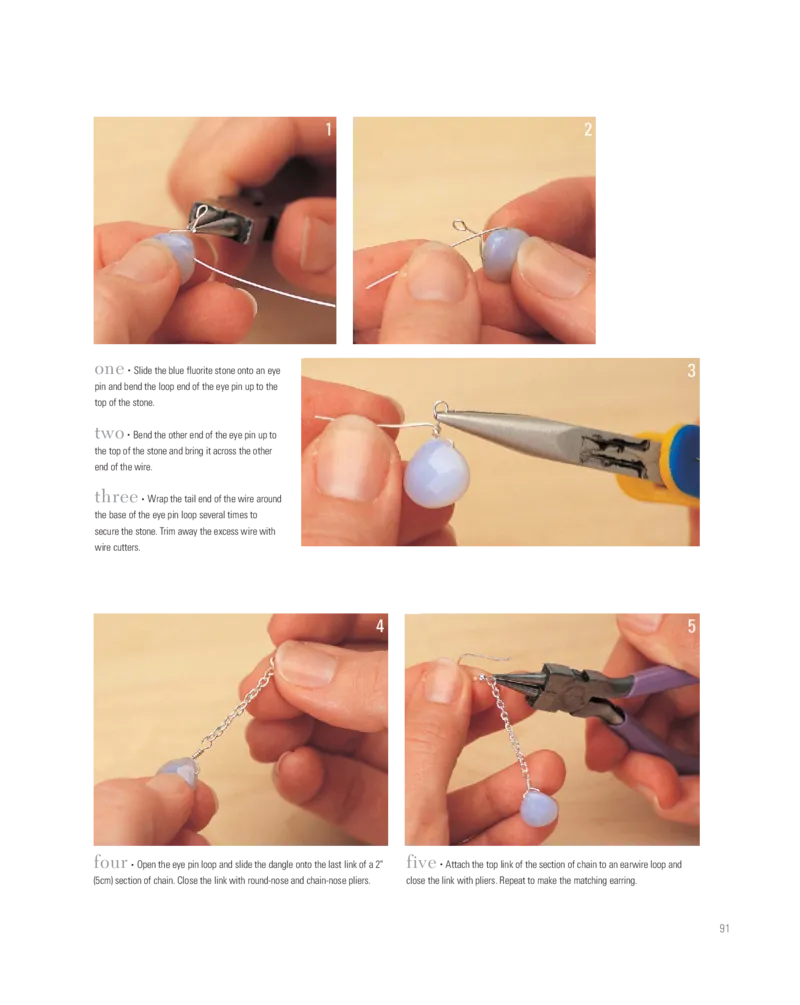 1

2

one • Slide the blue fluorite stone onto an eye pin and bend the loop end of the eye pin up to the top of the stone.

two • Bend the other end of the eye pin up to the top of the stone and bring it across the other end of the wire.

three • Wrap the tail end of the wire around the base of the eye pin loop several times to secure the stone. Trim away the excess wire with wire cutters.

3

4

5

four • Open the eye pin loop and slide the dangle onto the last link of a 2" (5cm) section of chain. Close the link with round-nose and chain-nose pliers.

five • Attach the top link of the section of chain to an earwire loop and close the link with pliers. Repeat to make the matching earring.

91