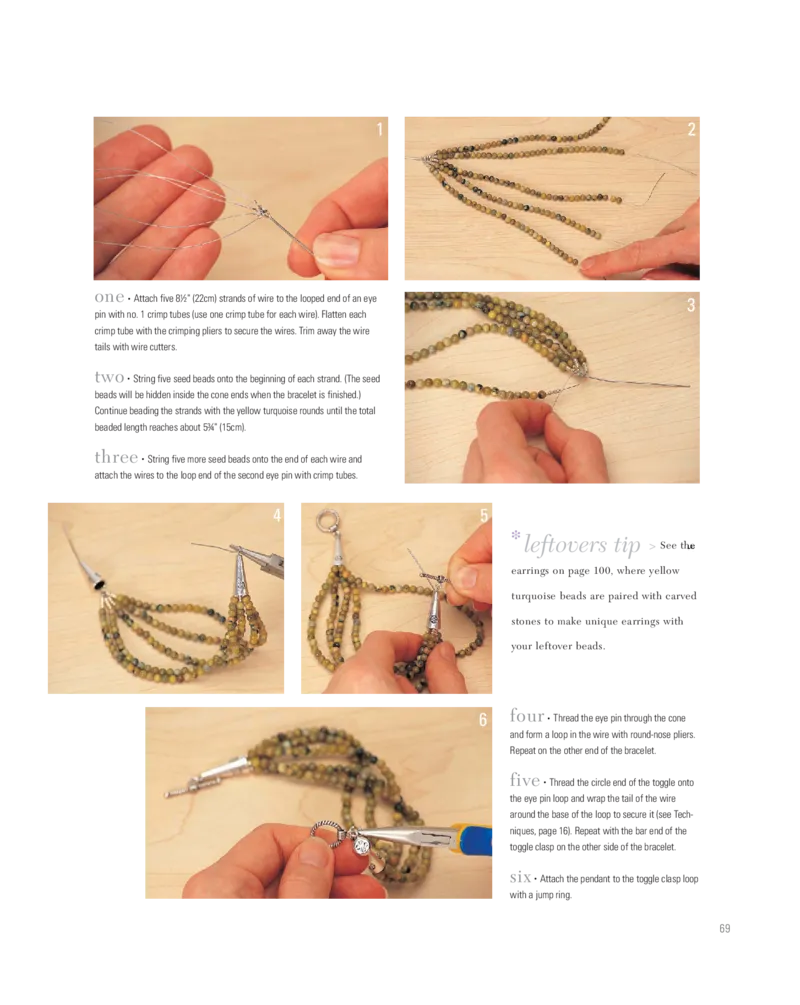 1

2

one • Attach five 8½" (22cm) strands of wire to the looped end of an eye pin with no. 1 crimp tubes (use one crimp tube for each wire). Flatten each crimp tube with the crimping pliers to secure the wires. Trim away the wire tails with wire cutters.

two • String five seed beads onto the beginning of each strand. (The seed beads will be hidden inside the cone ends when the bracelet is finished.) Continue beading the strands with the yellow turquoise rounds until the total beaded length reaches about 5¾" (15cm).

three • String five more seed beads onto the end of each wire and attach the wires to the loop end of the second eye pin with crimp tubes.

3

4

5

* leftovers tip > See the earrings on page 100, where yellow turquoise beads are paired with carved stones to make unique earrings with your leftover beads.

6

four • Thread the eye pin through the cone and form a loop in the wire with round-nose pliers. Repeat on the other end of the bracelet.

five • Thread the circle end of the toggle onto the eye pin loop and wrap the tail of the wire around the base of the loop to secure it (see Techniques, page 16). Repeat with the bar end of the toggle clasp on the other side of the bracelet.

six • Attach the pendant to the toggle clasp loop with a jump ring.

69