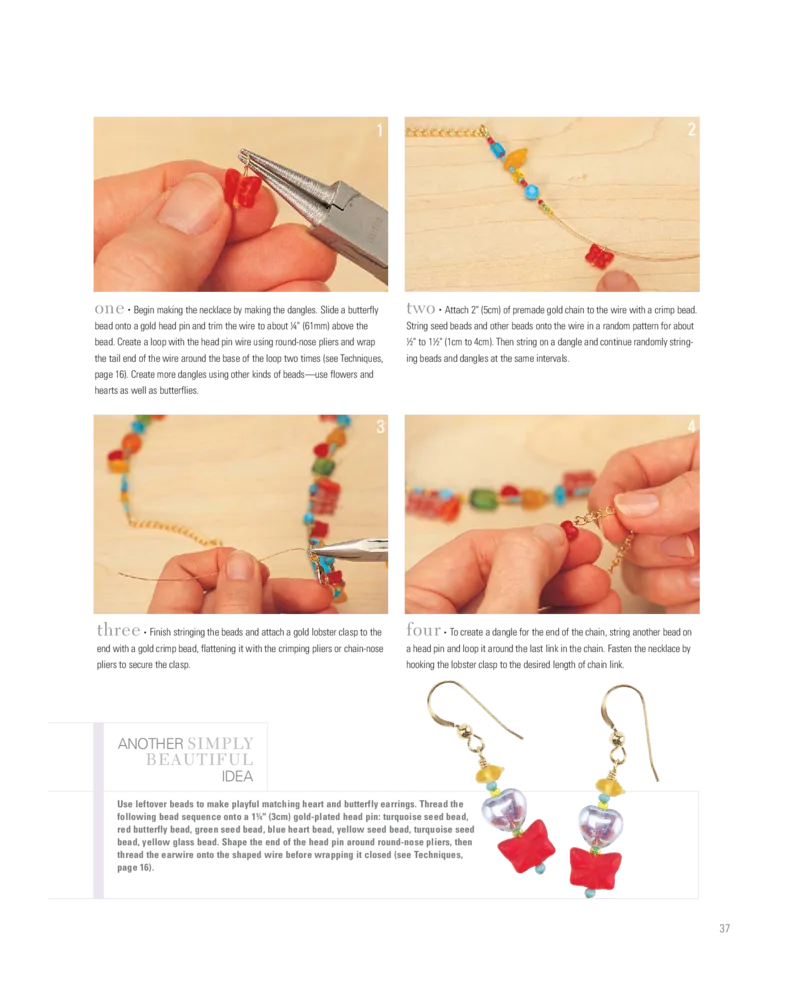 1

2

one • Begin making the necklace by making the dangles. Slide a butterfly bead onto a gold head pin and trim the wire to about ¼" (61mm) above the bead. Create a loop with the head pin wire using round-nose pliers and wrap the tail end of the wire around the base of the loop two times (see Techniques, page 16). Create more dangles using other kinds of beads—use flowers and hearts as well as butterflies.

two • Attach 2" (5cm) of premade gold chain to the wire with a crimp bead. String seed beads and other beads onto the wire in a random pattern for about ½" to 1½" (1cm to 4cm). Then string on a dangle and continue randomly stringing beads and dangles at the same intervals.

3

4

three • Finish stringing the beads and attach a gold lobster clasp to the end with a gold crimp bead, flattening it with the crimping pliers or chain-nose pliers to secure the clasp.

four • To create a dangle for the end of the chain, string another bead on a head pin and loop it around the last link in the chain. Fasten the necklace by hooking the lobster clasp to the desired length of chain link.

ANOTHER SIMPLY BEAUTIFUL IDEA

Use leftover beads to make playful matching heart and butterfly earrings. Thread the following bead sequence onto a 1¼" (3cm) gold-plated head pin: turquoise seed bead, red butterfly bead, green seed bead, blue heart bead, yellow seed bead, turquoise seed bead, yellow glass bead. Shape the end of the head pin around round-nose pliers, then thread the earwire onto the shaped wire before wrapping it closed (see Techniques, page 16).

37