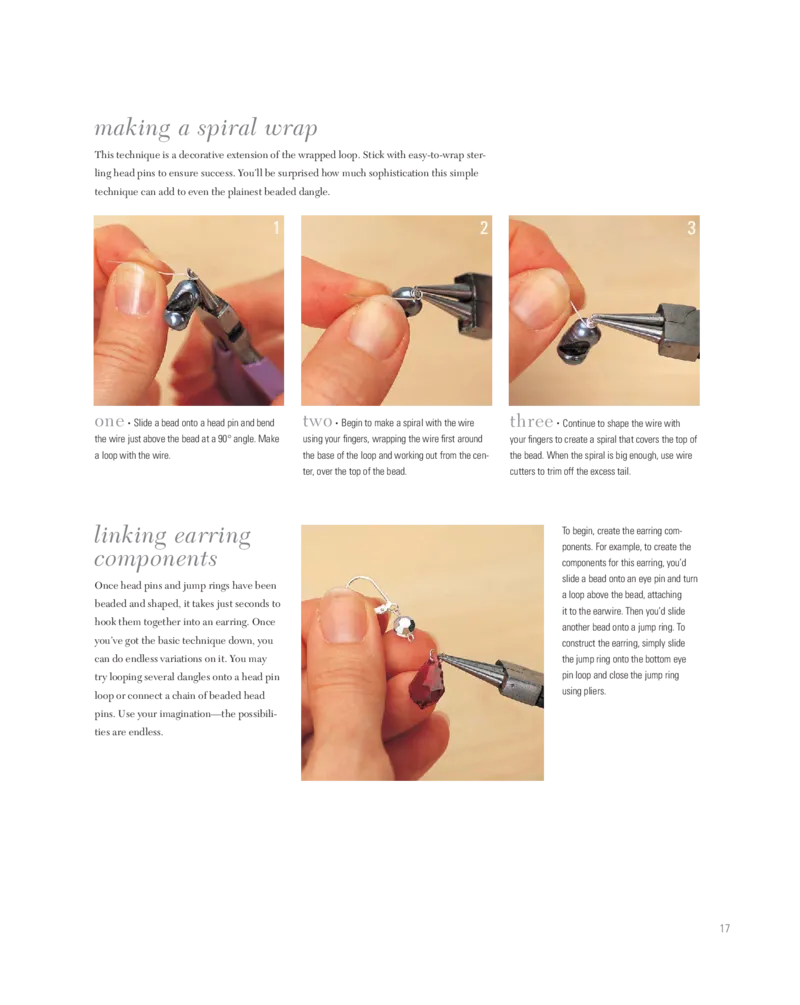 making a spiral wrap

This technique is a decorative extension of the wrapped loop. Stick with easy-to-wrap sterling head pins to ensure success. You'll be surprised how much sophistication this simple technique can add to even the plainest beaded dangle.

1

2

3

one • Slide a bead onto a head pin and bend the wire just above the bead at a 90° angle. Make a loop with the wire.

two • Begin to make a spiral with the wire using your fingers, wrapping the wire first around the base of the loop and working out from the center, over the top of the bead.

three • Continue to shape the wire with your fingers to create a spiral that covers the top of the bead. When the spiral is big enough, use wire cutters to trim off the excess tail.

linking earring components

Once head pins and jump rings have been beaded and shaped, it takes just seconds to hook them together into an earring. Once you've got the basic technique down, you can do endless variations on it. You may try looping several dangles onto a head pin loop or connect a chain of beaded head pins. Use your imagination—the possibilities are endless.

To begin, create the earring components. For example, to create the components for this earring, you'd slide a bead onto an eye pin and turn a loop above the bead, attaching it to the earwire. Then you'd slide another bead onto a jump ring. To construct the earring, simply slide the jump ring onto the bottom eye pin loop and close the jump ring using pliers.

17