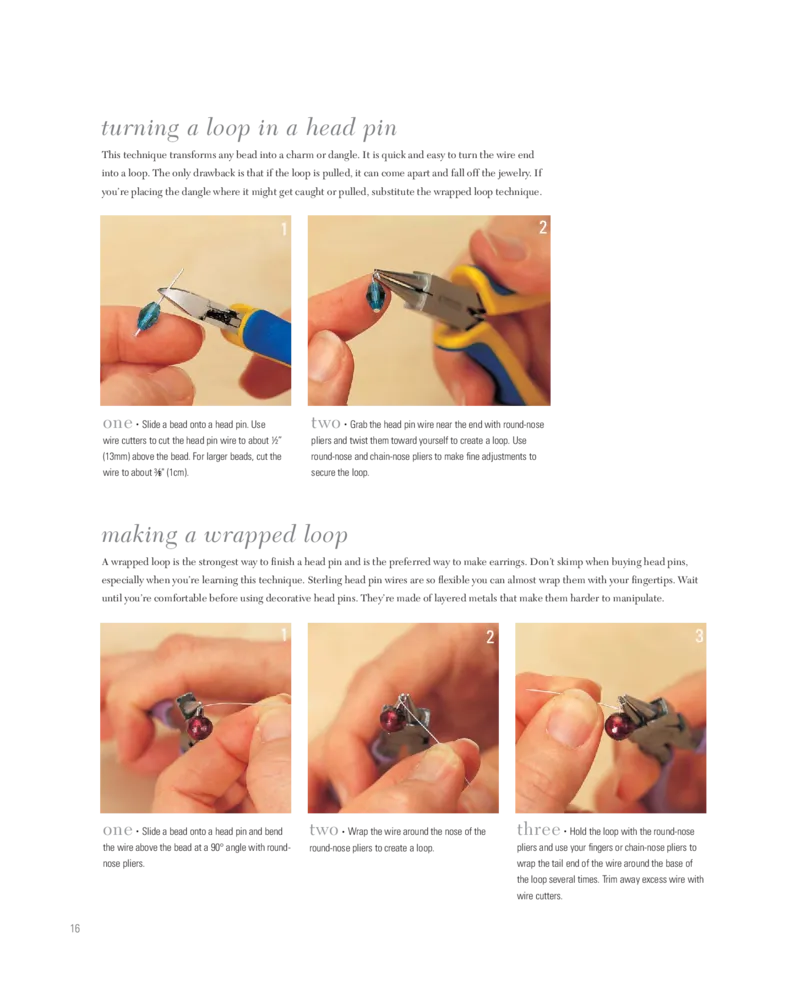 turning a loop in a head pin

This technique transforms any bead into a charm or dangle. It is quick and easy to turn the wire end into a loop. The only drawback is that if the loop is pulled, it can come apart and fall off the jewelry. If you're placing the dangle where it might get caught or pulled, substitute the wrapped loop technique.

1

2

one • Slide a bead onto a head pin. Use wire cutters to cut the head pin wire to about ½" (13mm) above the bead. For larger beads, cut the wire to about ⅜" (1cm).

two • Grab the head pin wire near the end with round-nose pliers and twist them toward yourself to create a loop. Use round-nose and chain-nose pliers to make fine adjustments to secure the loop.

making a wrapped loop

A wrapped loop is the strongest way to finish a head pin and is the preferred way to make earrings. Don't skimp when buying head pins, especially when you're learning this technique. Sterling head pin wires are so flexible you can almost wrap them with your fingertips. Wait until you're comfortable before using decorative head pins. They're made of layered metals that make them harder to manipulate.

1

2

3

one • Slide a bead onto a head pin and bend the wire above the bead at a 90° angle with round-nose pliers.

two • Wrap the wire around the nose of the round-nose pliers to create a loop.

three • Hold the loop with the round-nose pliers and use your fingers or chain-nose pliers to wrap the tail end of the wire around the base of the loop several times. Trim away excess wire with wire cutters.

16