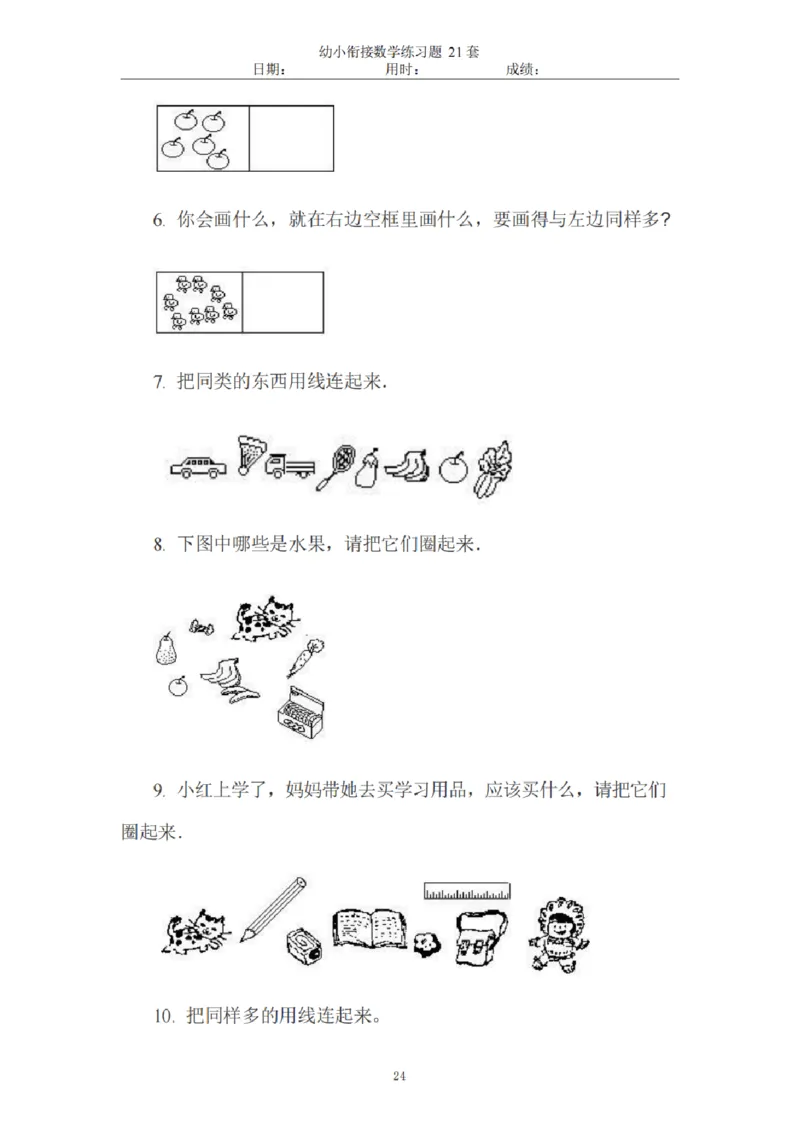 幼小衔接数学练习题 21 套
日期：　　　用时：　　　成绩：

6. 你会画什么，就在右边空框里画什么，要画得与左边同样多？

7. 把同类的东西用线连起来.

8. 下图中哪些是水果，请把它们圈起来.

9. 小红上学了，妈妈带她去买学习用品，应该买什么，请把它们圈起来.

10. 把同样多的用线连起来。

24