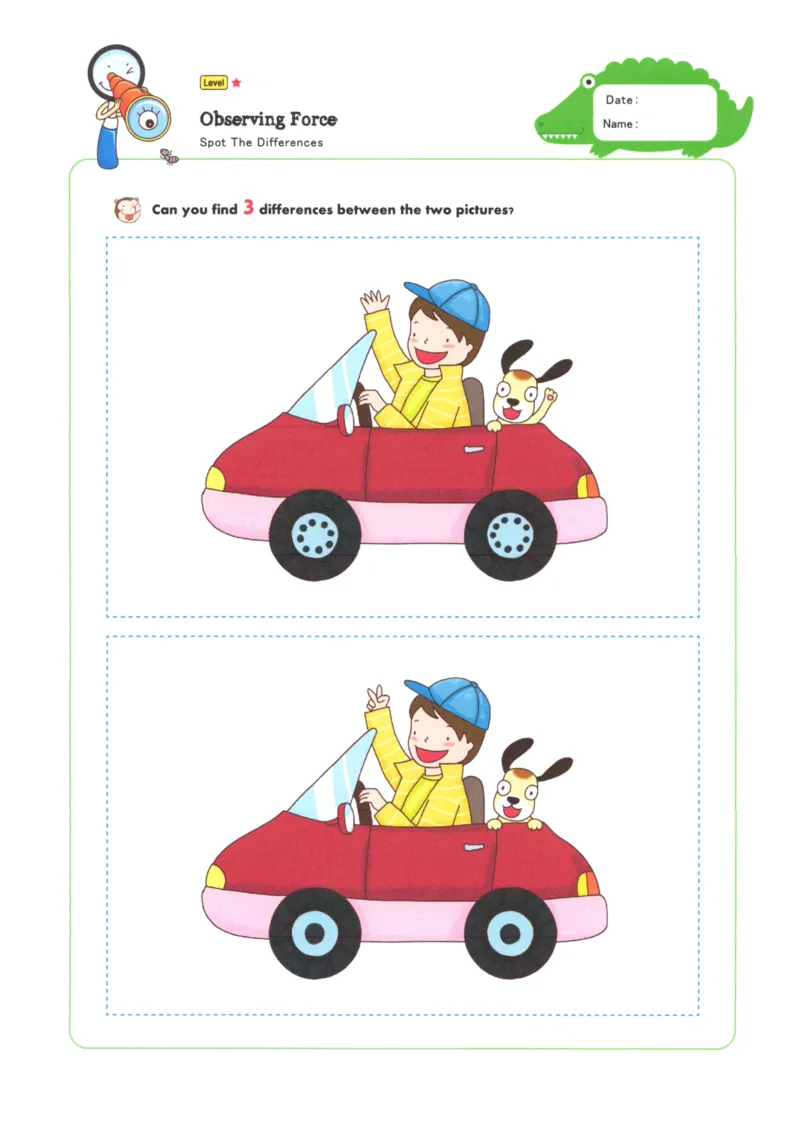 Level ★

Observing Force

Spot The Differences

Date :

Name :

Can you find 3 differences between the two pictures?