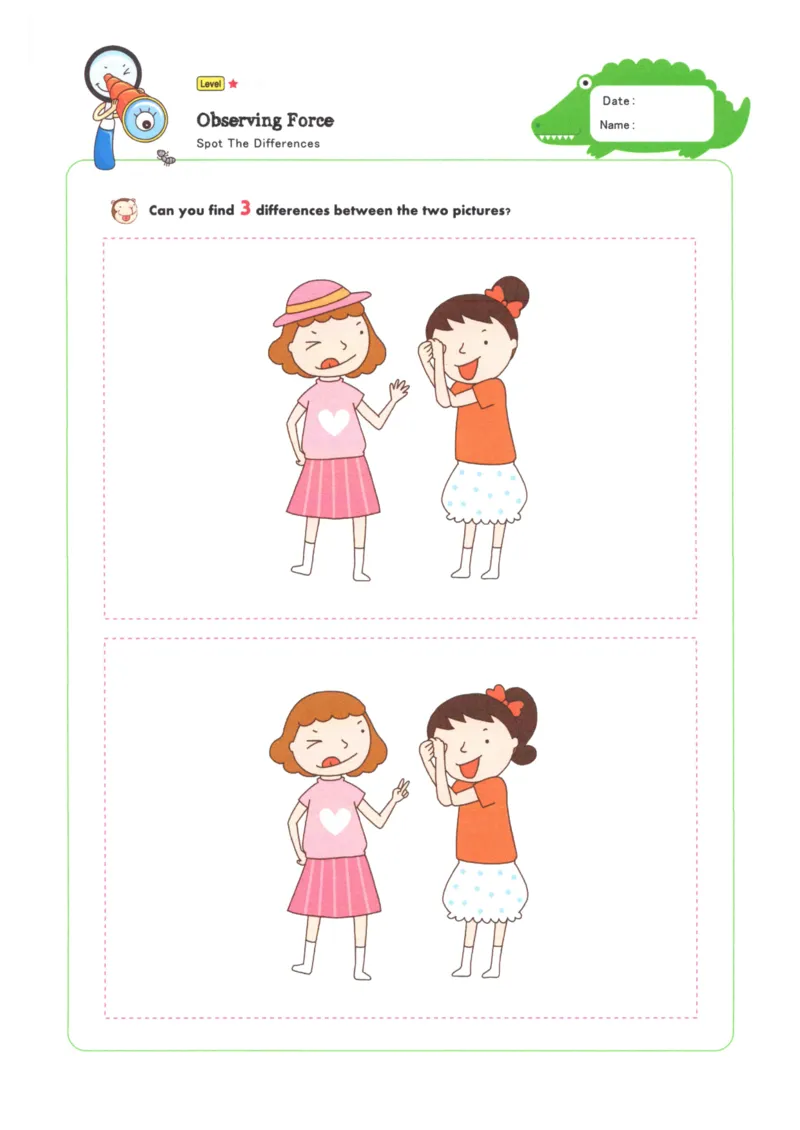 Level ★

Observing Force

Spot The Differences

Date :

Name :

Can you find 3 differences between the two pictures?