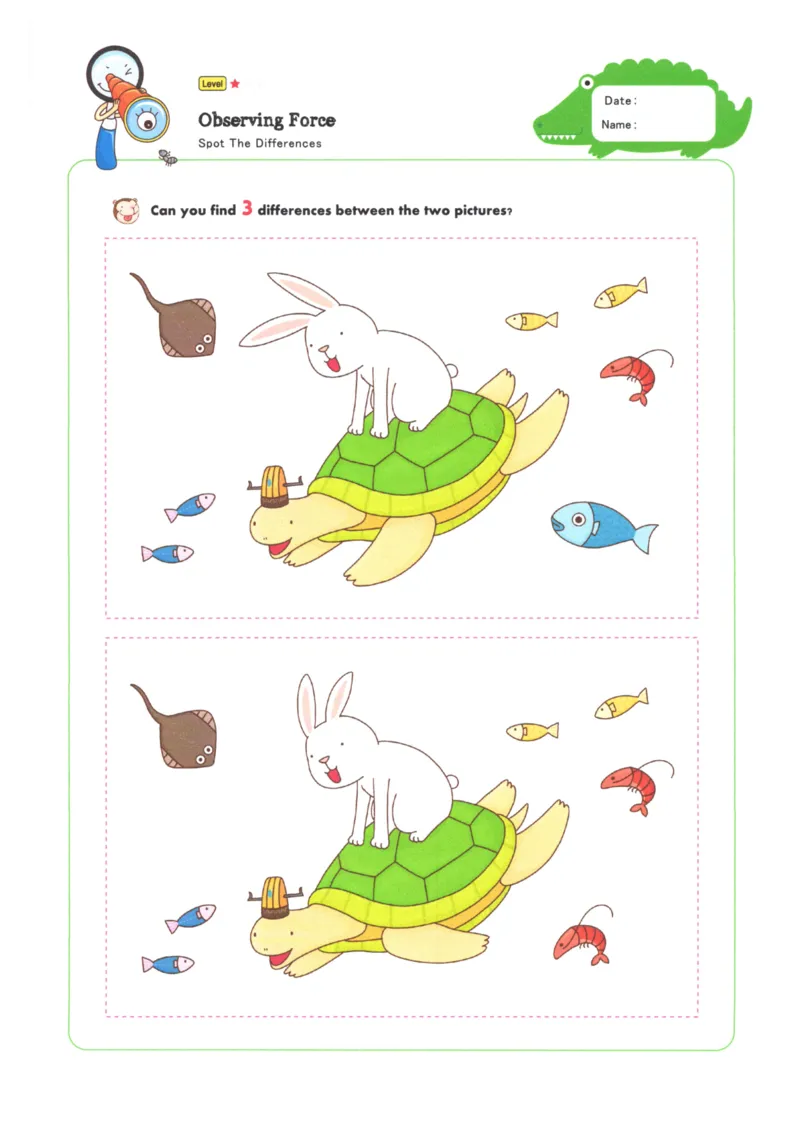 Level ★

Observing Force

Spot The Differences

Date :

Name :

Can you find 3 differences between the two pictures?