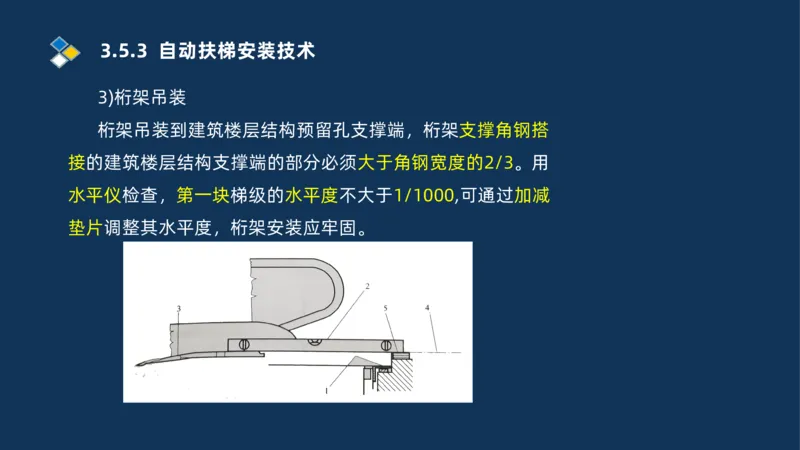 3.5.3 自动扶梯安装技术

3)桁架吊装

桁架吊装到建筑楼层结构预留孔支撑端，桁架支撑角钢搭接的建筑楼层结构支撑端的部分必须大于角钢宽度的2/3。用水平仪检查，第一块梯级的水平度不大于1/1000,可通过加减垫片调整其水平度，桁架安装应牢固。

3
2
5
4
1