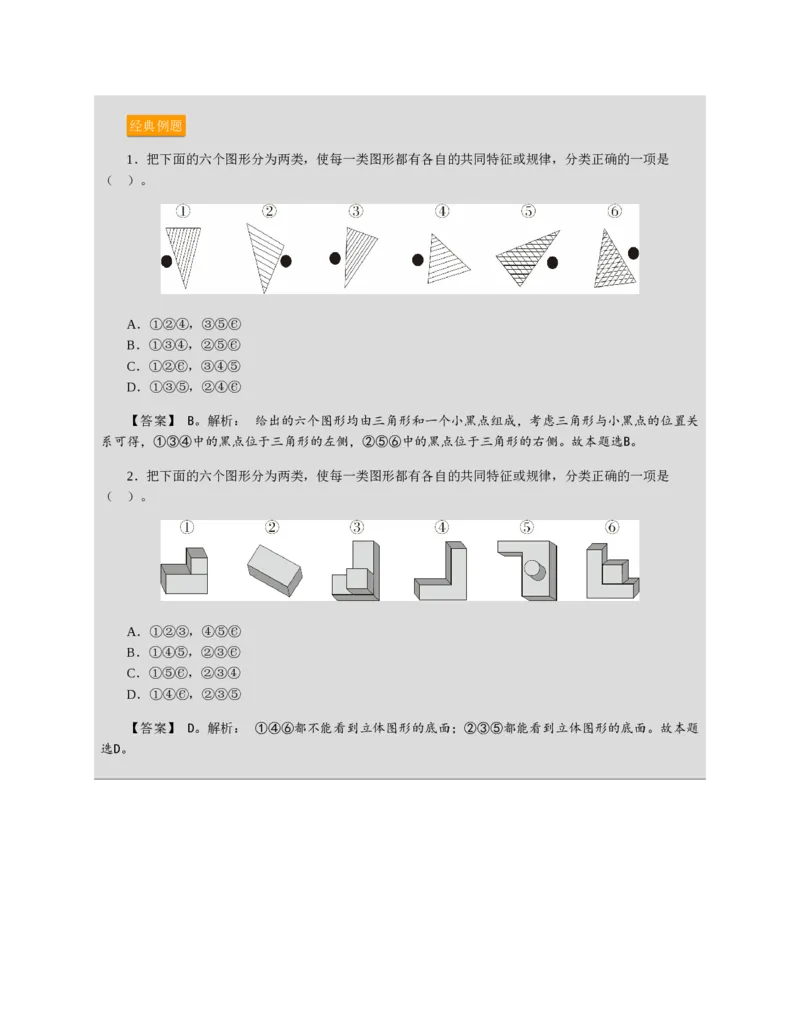 经典例题

1．把下面的六个图形分为两类，使每一类图形都有各自的共同特征或规律，分类正确的一项是（ ）。

① ② ③ ④ ⑤ ⑥

A．①②④，③⑤⑥
B．①③④，②⑤⑥
C．①②⑥，③④⑤
D．①③⑤，②④⑥

【答案】 B。解析： 给出的六个图形均由三角形和一个小黑点组成，考虑三角形与小黑点的位置关系可得，①③④中的黑点位于三角形的左侧，②⑤⑥中的黑点位于三角形的右侧。故本题选B。

2．把下面的六个图形分为两类，使每一类图形都有各自的共同特征或规律，分类正确的一项是（ ）。

① ② ③ ④ ⑤ ⑥

A．①②③，④⑤⑥
B．①④⑤，②③⑥
C．①⑤⑥，②③④
D．①④⑥，②③⑤

【答案】 D。解析： ①④⑥都不能看到立体图形的底面；②③⑤都能看到立体图形的底面。故本题选D。