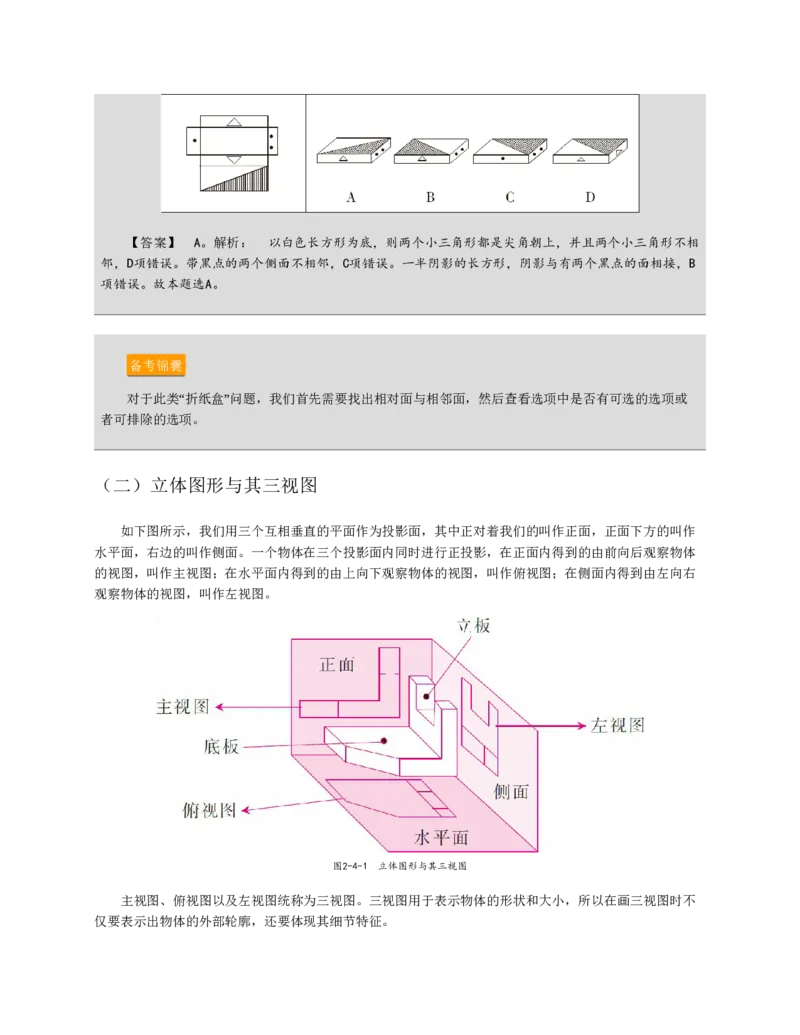 A B C D

【答案】 A。解析： 以白色长方形为底，则两个小三角形都是尖角朝上，并且两个小三角形不相邻，D项错误。带黑点的两个侧面不相邻，C项错误。一半阴影的长方形，阴影与有两个黑点的面相接，B项错误。故本题选A。

备考锦囊

对于此类“折纸盒”问题，我们首先需要找出相对面与相邻面，然后查看选项中是否有可选的选项或者可排除的选项。

（二）立体图形与其三视图

如下图所示，我们用三个互相垂直的平面作为投影面，其中正对着我们的叫作正面，正面下方的叫作水平面，右边的叫作侧面。一个物体在三个投影面内同时进行正投影，在正面内得到的由前向后观察物体的视图，叫作主视图；在水平面内得到的由上向下观察物体的视图，叫作俯视图；在侧面内得到由左向右观察物体的视图，叫作左视图。

立板
正面
主视图
左视图
底板
侧面
俯视图
水平面

图2-4-1 立体图形与其三视图

主视图、俯视图以及左视图统称为三视图。三视图用于表示物体的形状和大小，所以在画三视图时不仅要表示出物体的外部轮廓，还要体现其细节特征。