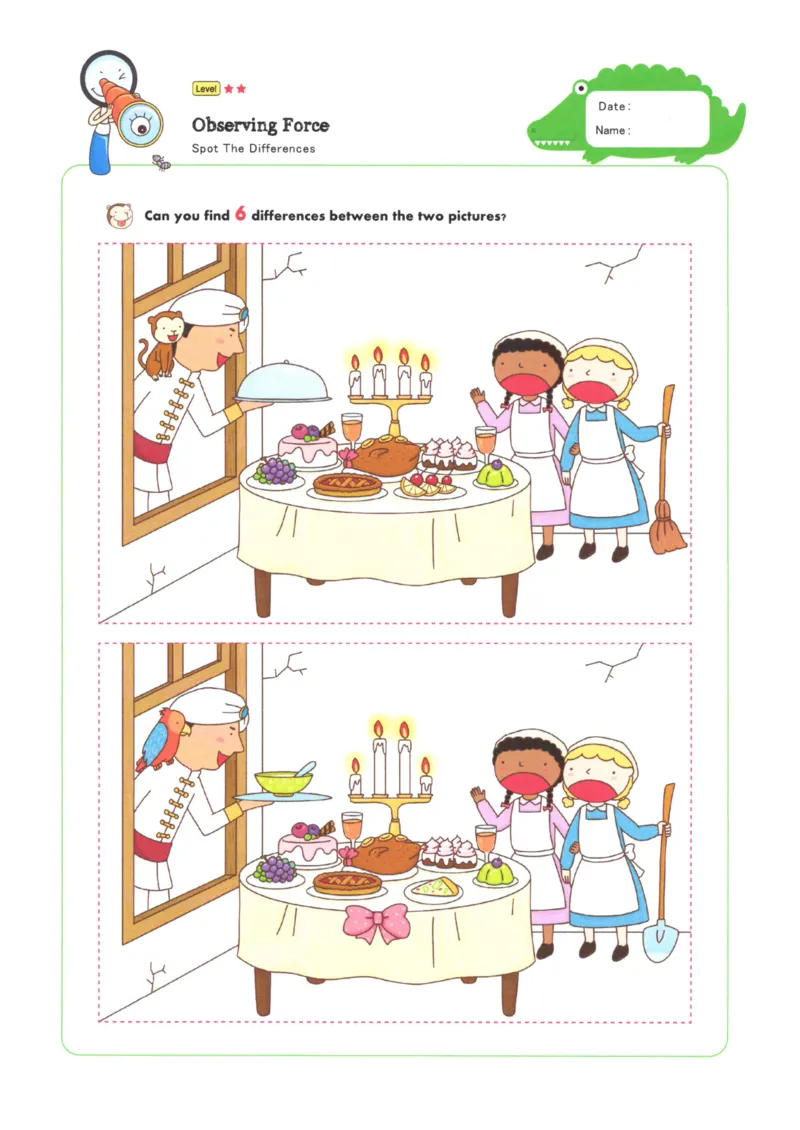 Level ★★
Observing Force
Spot The Differences

Date :
Name :

Can you find 6 differences between the two pictures?