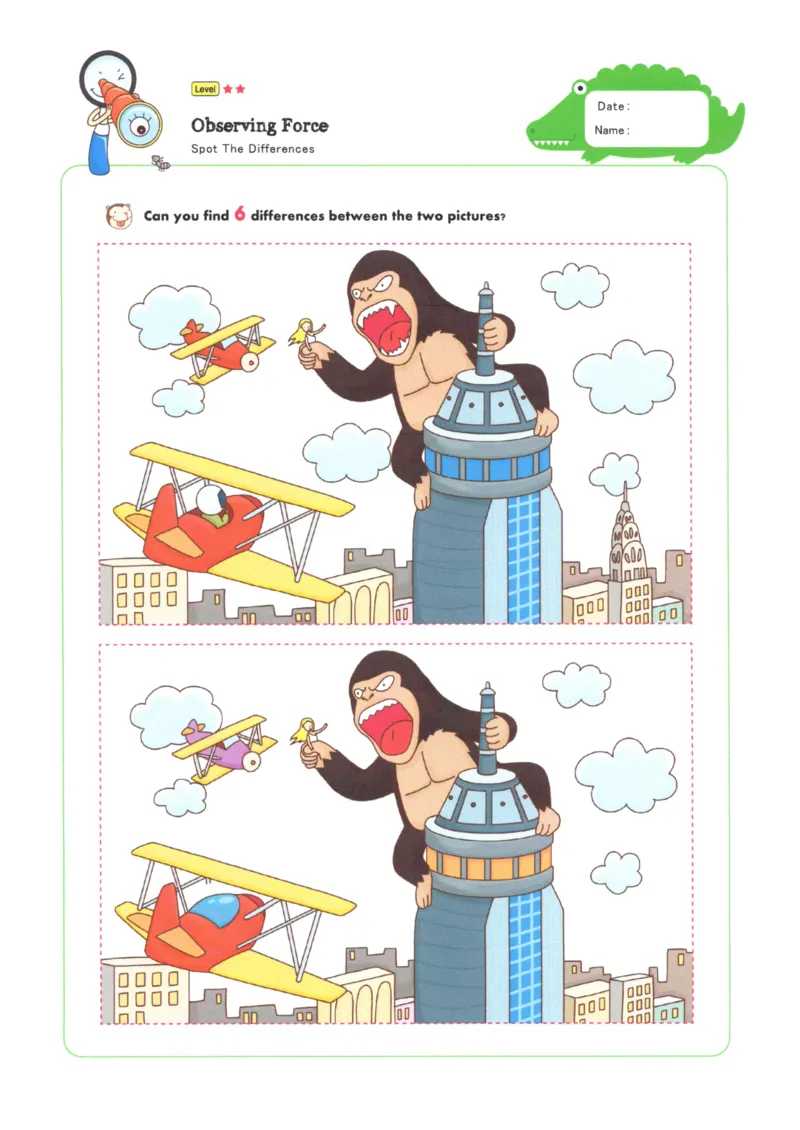 Level ★★

Observing Force

Spot The Differences

Date :

Name :

Can you find 6 differences between the two pictures?