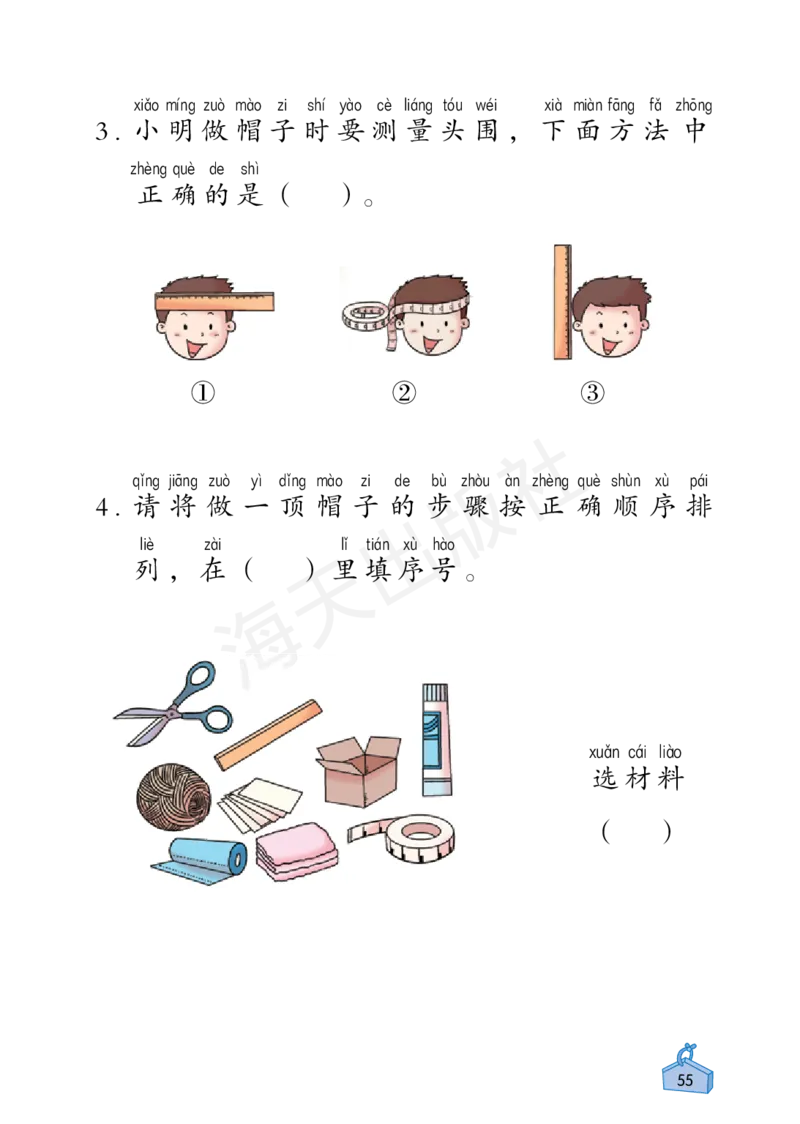 xiǎo míng zuò mào zi shí yào cè liáng tóu wéi xià miàn fāng fǎ zhōng
3. 小明做帽子时要测量头围，下面方法中
zhèng què de shì
正确的是（ ）。

①　　②　　③

qǐng jiāng zuò yì dǐng mào zi de bù zhòu àn zhèng què shùn xù pái
4. 请将做一顶帽子的步骤按正确顺序排
liè zài lǐ tián xù hào
列，在（ ）里填序号。

海天出版社

xuǎn cái liào
选材料
（ ）

55