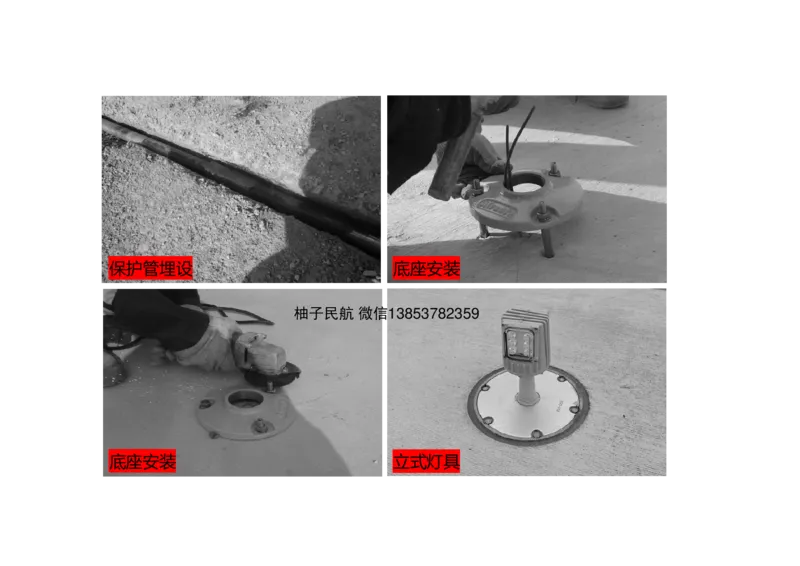 保护管埋设

底座安装

柚子民航 微信13853782359

底座安装

立式灯具