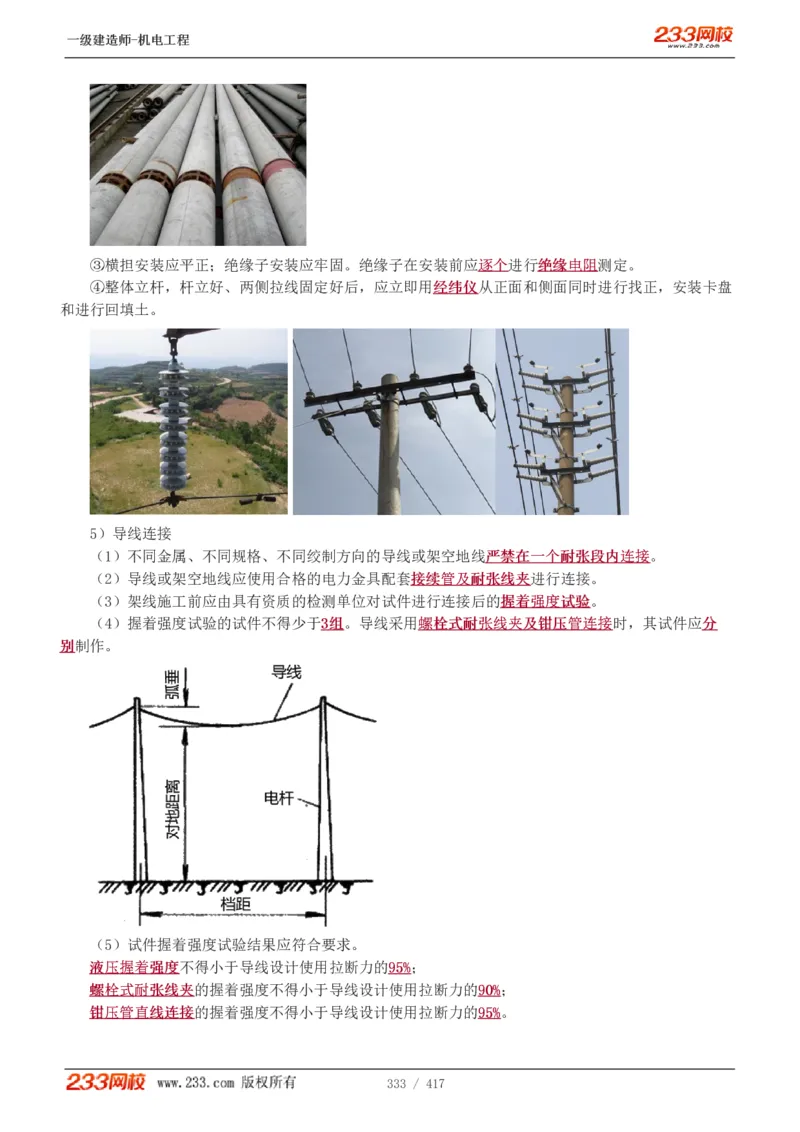 一级建造师-机电工程

233网校
www.233.com

③横担安装应平正；绝缘子安装应牢固。绝缘子在安装前应逐个进行绝缘电阻测定。

④整体立杆，杆立好、两侧拉线固定好后，应立即用经纬仪从正面和侧面同时进行找正，安装卡盘和进行回填土。

5）导线连接

（1）不同金属、不同规格、不同绞制方向的导线或架空地线严禁在一个耐张段内连接。

（2）导线或架空地线应使用合格的电力金具配套接续管及耐张线夹进行连接。

（3）架线施工前应由具有资质的检测单位对试件进行连接后的握着强度试验。

（4）握着强度试验的试件不得少于3组。导线采用螺栓式耐张线夹及钳压管连接时，其试件应分别制作。

弧垂

导线

对地距离

电杆

档距

（5）试件握着强度试验结果应符合要求。

液压握着强度不得小于导线设计使用拉断力的95%；

螺栓式耐张线夹的握着强度不得小于导线设计使用拉断力的90%；

钳压管直线连接的握着强度不得小于导线设计使用拉断力的95%。

233网校 www.233.com 版权所有

333 / 417