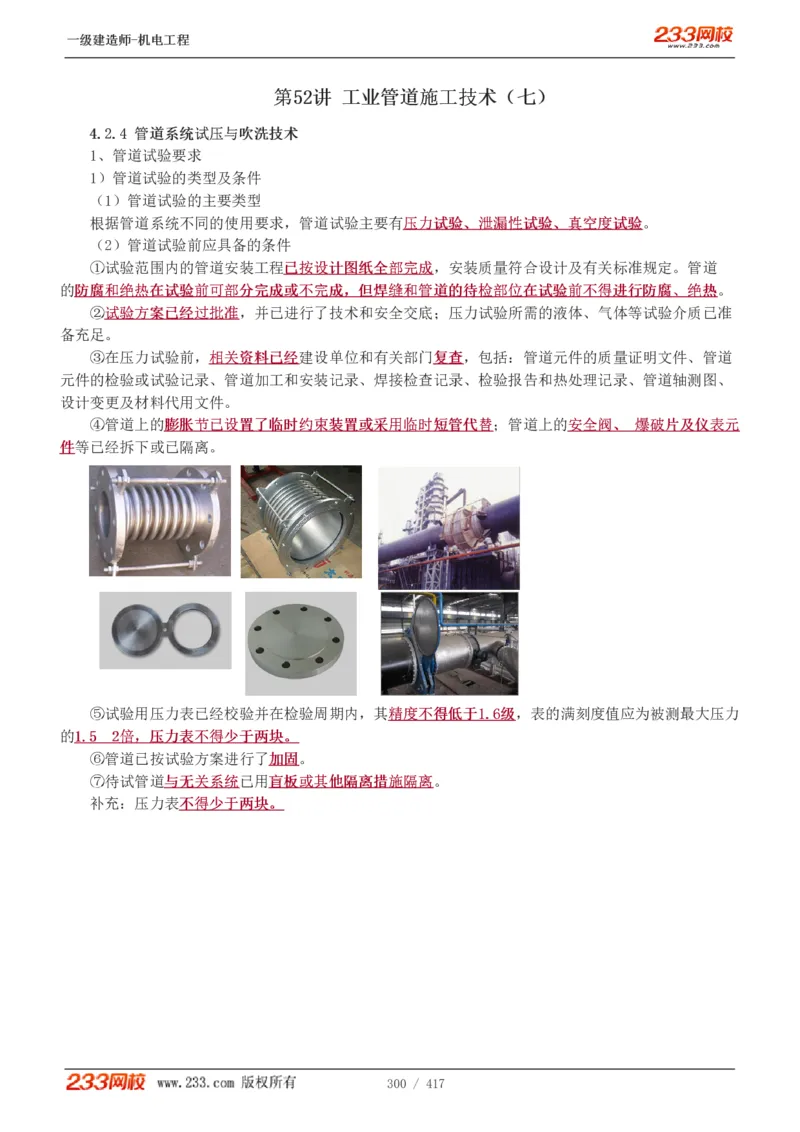 一级建造师-机电工程

233网校 www.233.com

第52讲 工业管道施工技术（七）

4.2.4 管道系统试压与吹洗技术

1、管道试验要求

1）管道试验的类型及条件

（1）管道试验的主要类型

根据管道系统不同的使用要求，管道试验主要有压力试验、泄漏性试验、真空度试验。

（2）管道试验前应具备的条件

①试验范围内的管道安装工程已按设计图纸全部完成，安装质量符合设计及有关标准规定。管道的防腐和绝热在试验前可部分完成或不完成，但焊缝和管道的待检部位在试验前不得进行防腐、绝热。

②试验方案已经过批准，并已进行了技术和安全交底；压力试验所需的液体、气体等试验介质已准备充足。

③在压力试验前，相关资料已经建设单位和有关部门复查，包括：管道元件的质量证明文件、管道元件的检验或试验记录、管道加工和安装记录、焊接检查记录、检验报告和热处理记录、管道轴测图、设计变更及材料代用文件。

④管道上的膨胀节已设置了临时约束装置或采用临时短管代替；管道上的安全阀、 爆破片及仪表元件等已经拆下或已隔离。

⑤试验用压力表已经校验并在检验周期内，其精度不得低于1.6级，表的满刻度值应为被测最大压力的1.5　2倍，压力表不得少于两块。

⑥管道已按试验方案进行了加固。

⑦待试管道与无关系统已用盲板或其他隔离措施隔离。

补充：压力表不得少于两块。

233网校 www.233.com 版权所有 300 / 417