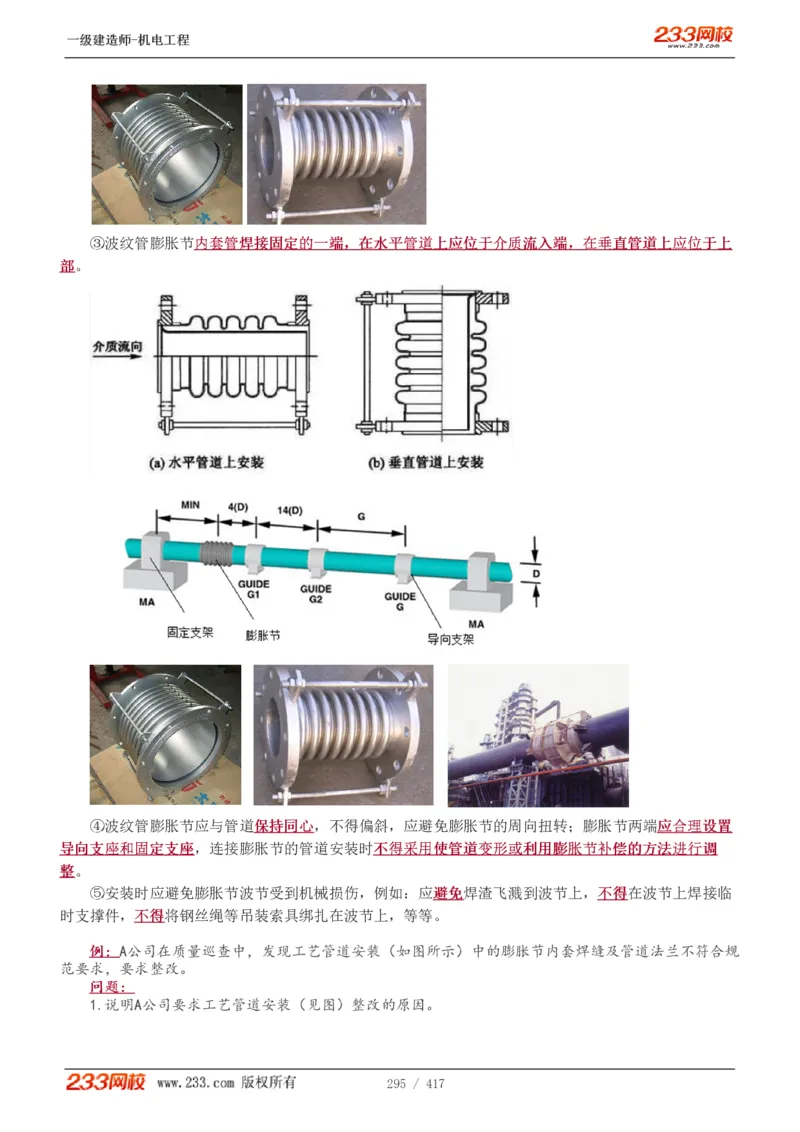 一级建造师-机电工程

233网校
www.233.com

③波纹管膨胀节内套管焊接固定的一端，在水平管道上应位于介质流入端，在垂直管道上应位于上部。

介质流向

(a) 水平管道上安装

(b) 垂直管道上安装

MIN
4(D)
14(D)
G
D
MA
GUIDE G1
GUIDE G2
GUIDE G
MA
固定支架
膨胀节
导向支架

④波纹管膨胀节应与管道保持同心，不得偏斜，应避免膨胀节的周向扭转；膨胀节两端应合理设置导向支座和固定支座，连接膨胀节的管道安装时不得采用使管道变形或利用膨胀节补偿的方法进行调整。

⑤安装时应避免膨胀节波节受到机械损伤，例如：应避免焊渣飞溅到波节上，不得在波节上焊接临时支撑件，不得将钢丝绳等吊装索具绑扎在波节上，等等。

例：A公司在质量巡查中，发现工艺管道安装（如图所示）中的膨胀节内套焊缝及管道法兰不符合规范要求，要求整改。
问题：
1.说明A公司要求工艺管道安装（见图）整改的原因。

233网校 www.233.com 版权所有 295 / 417